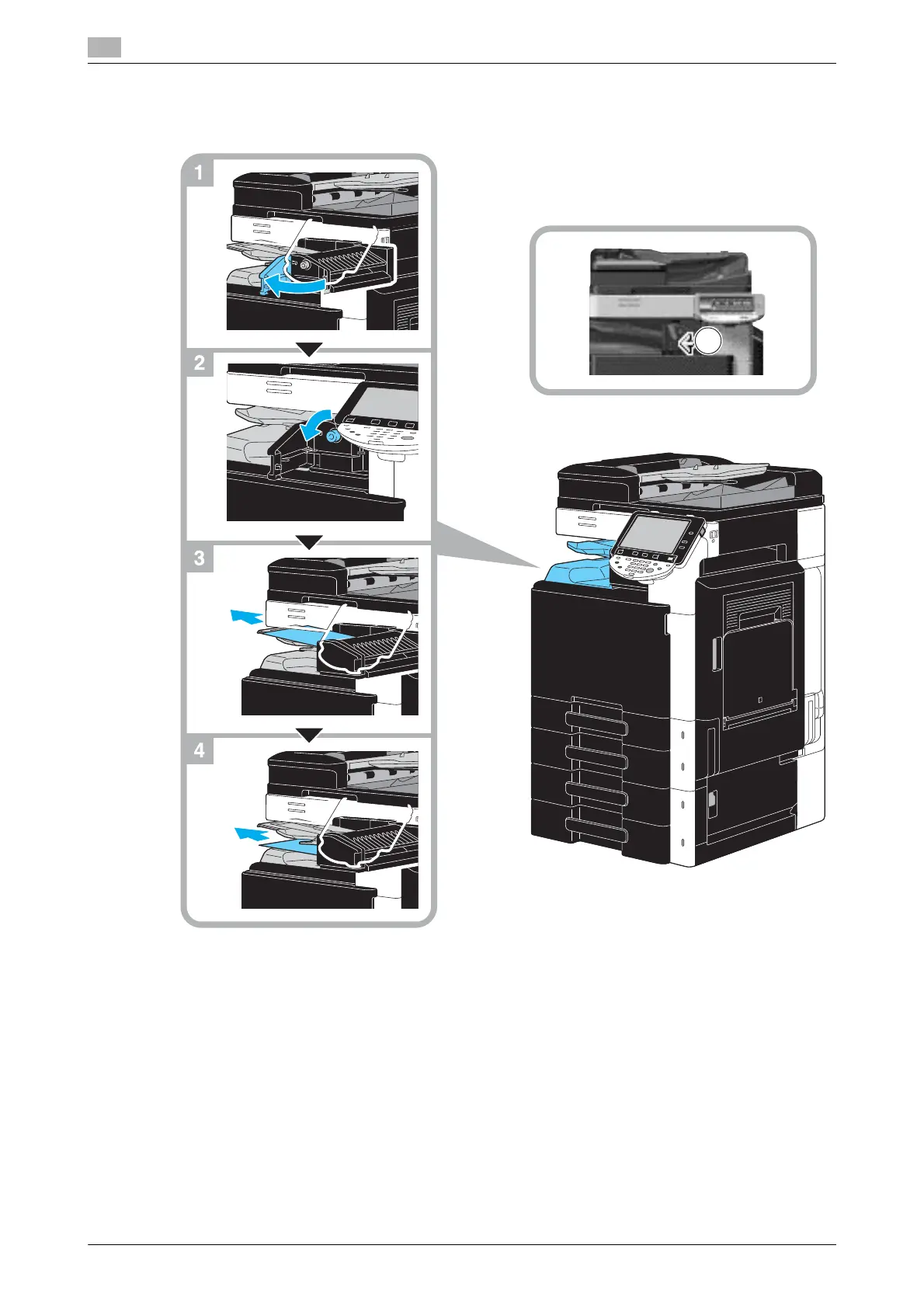 1

2

3

4