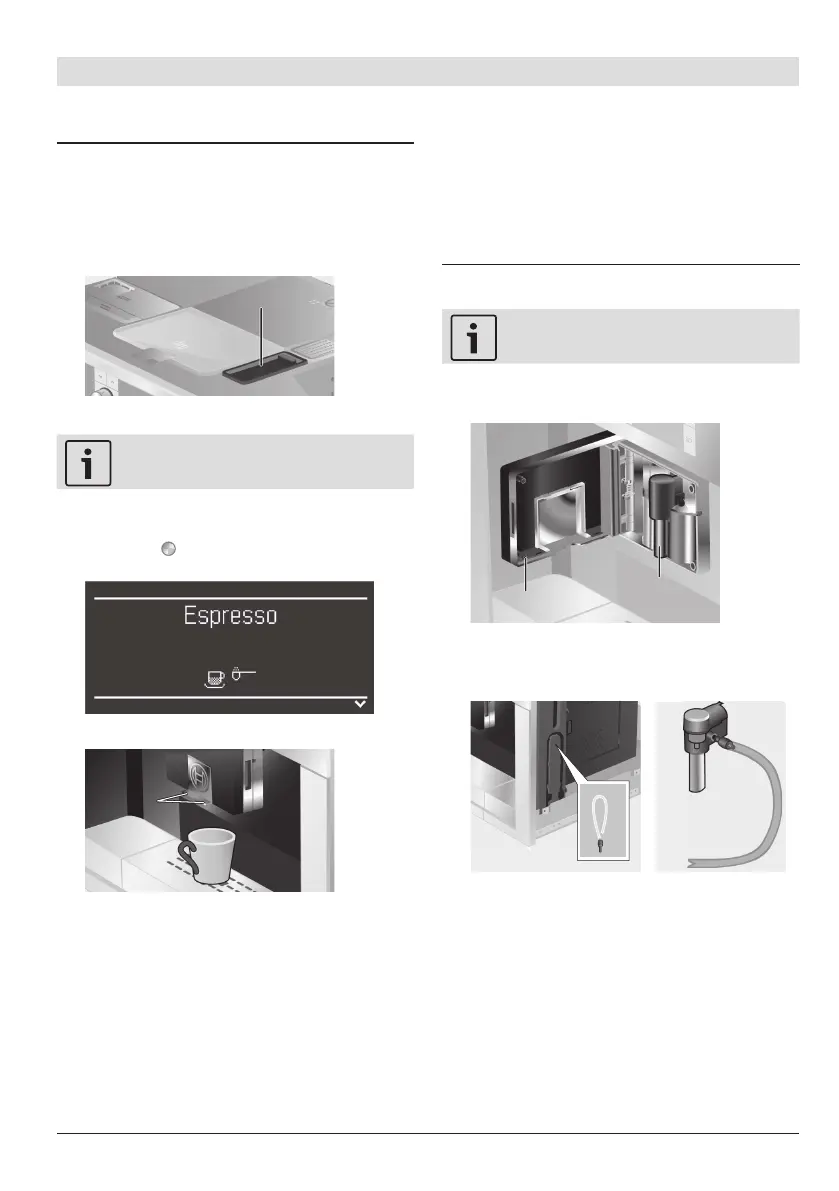 Espresso