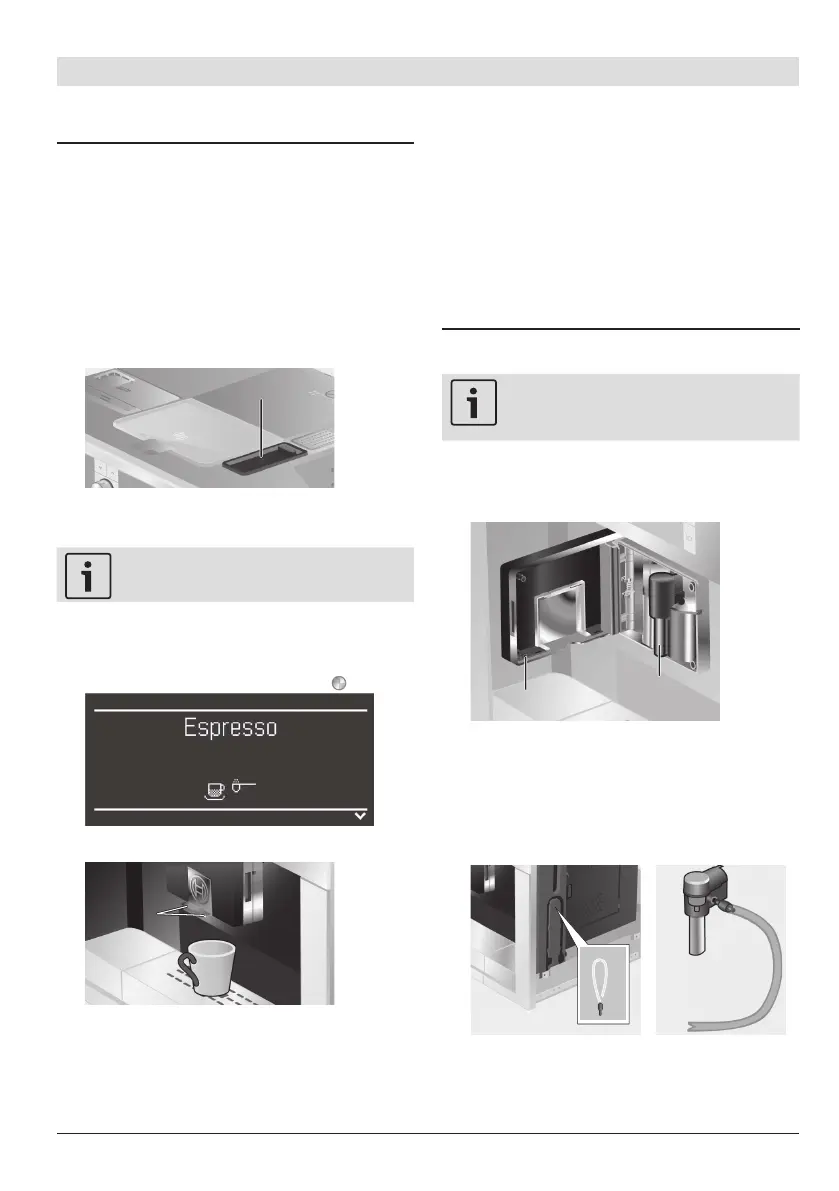 Espresso