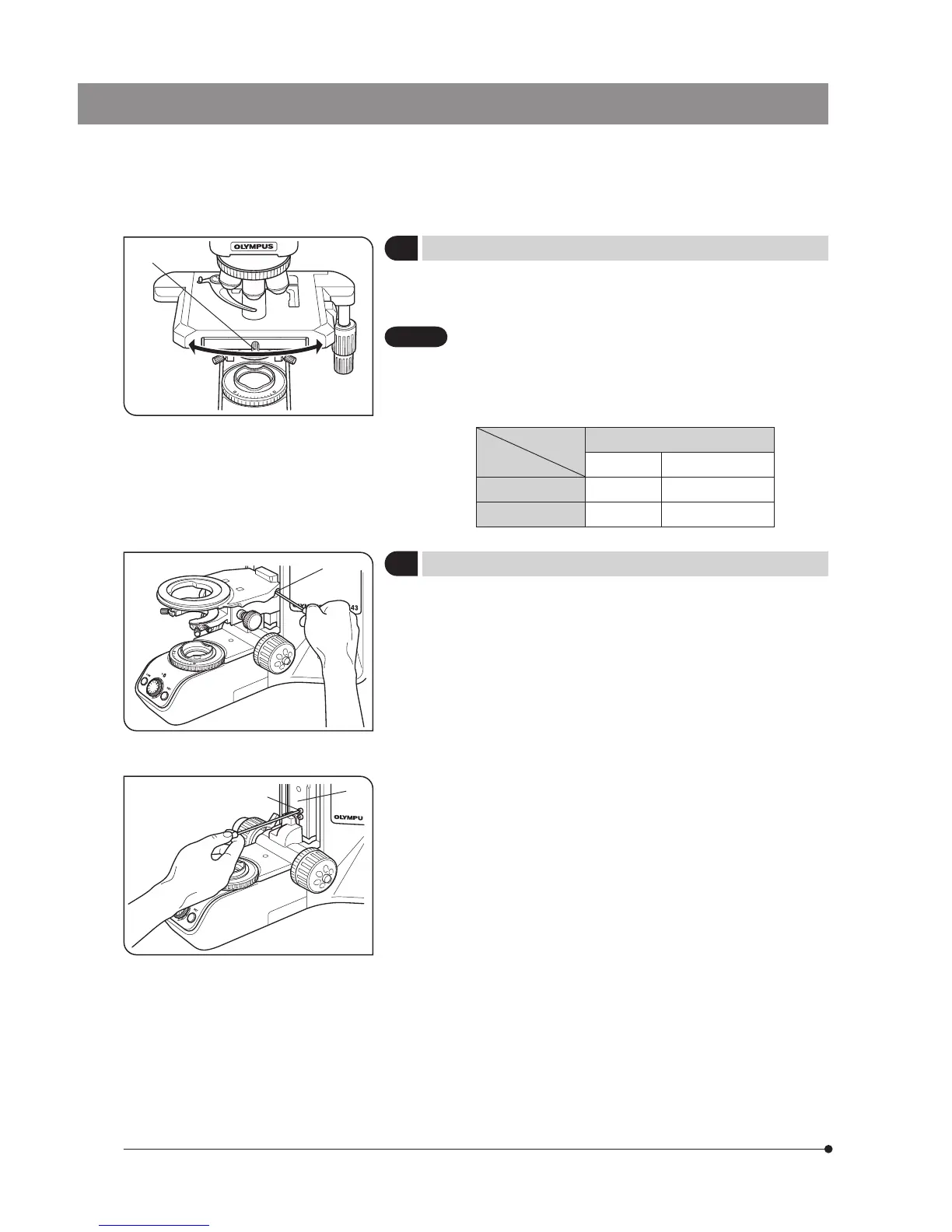 OLYMPUS

43

OLYMPU