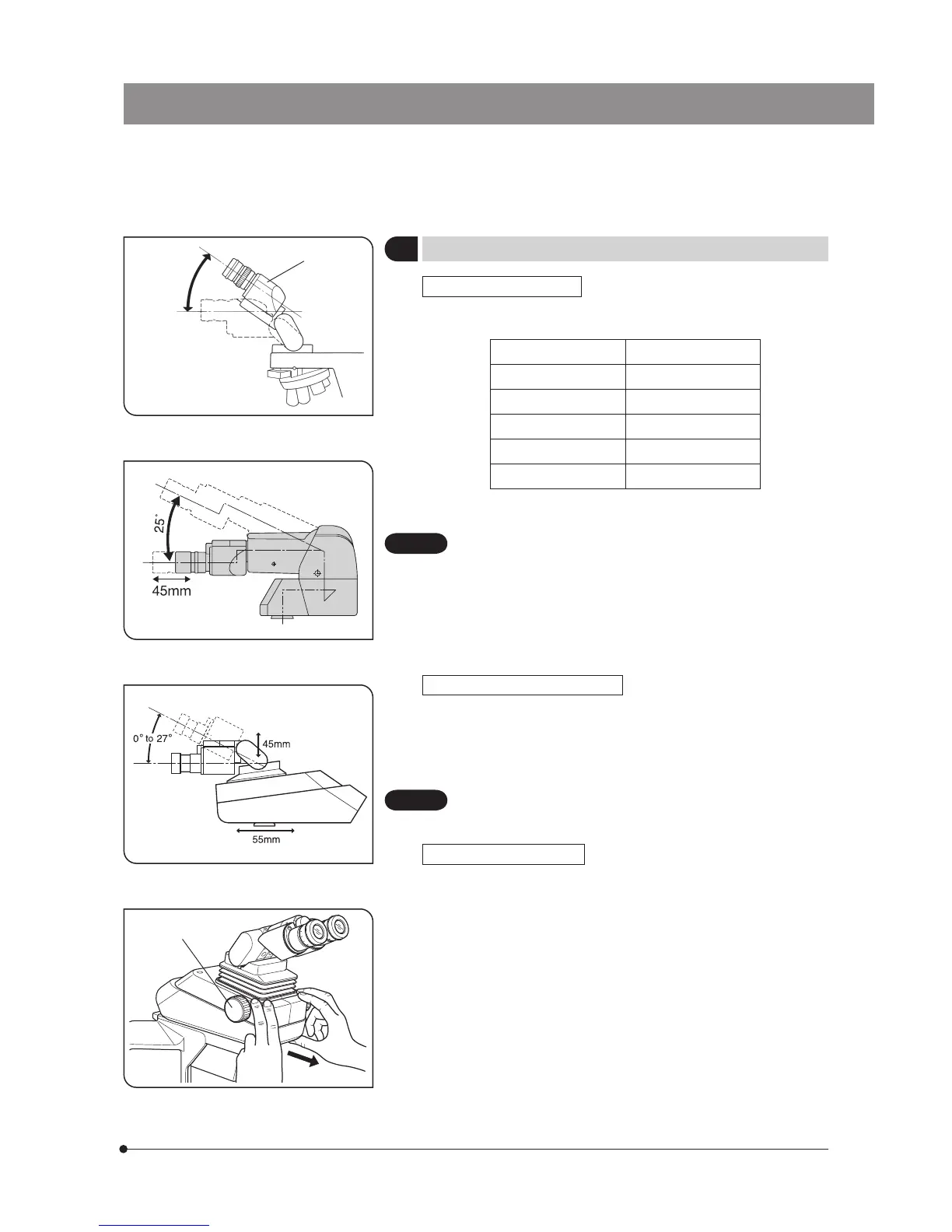 25°

45mm

0° to 27°

45mm

55mm