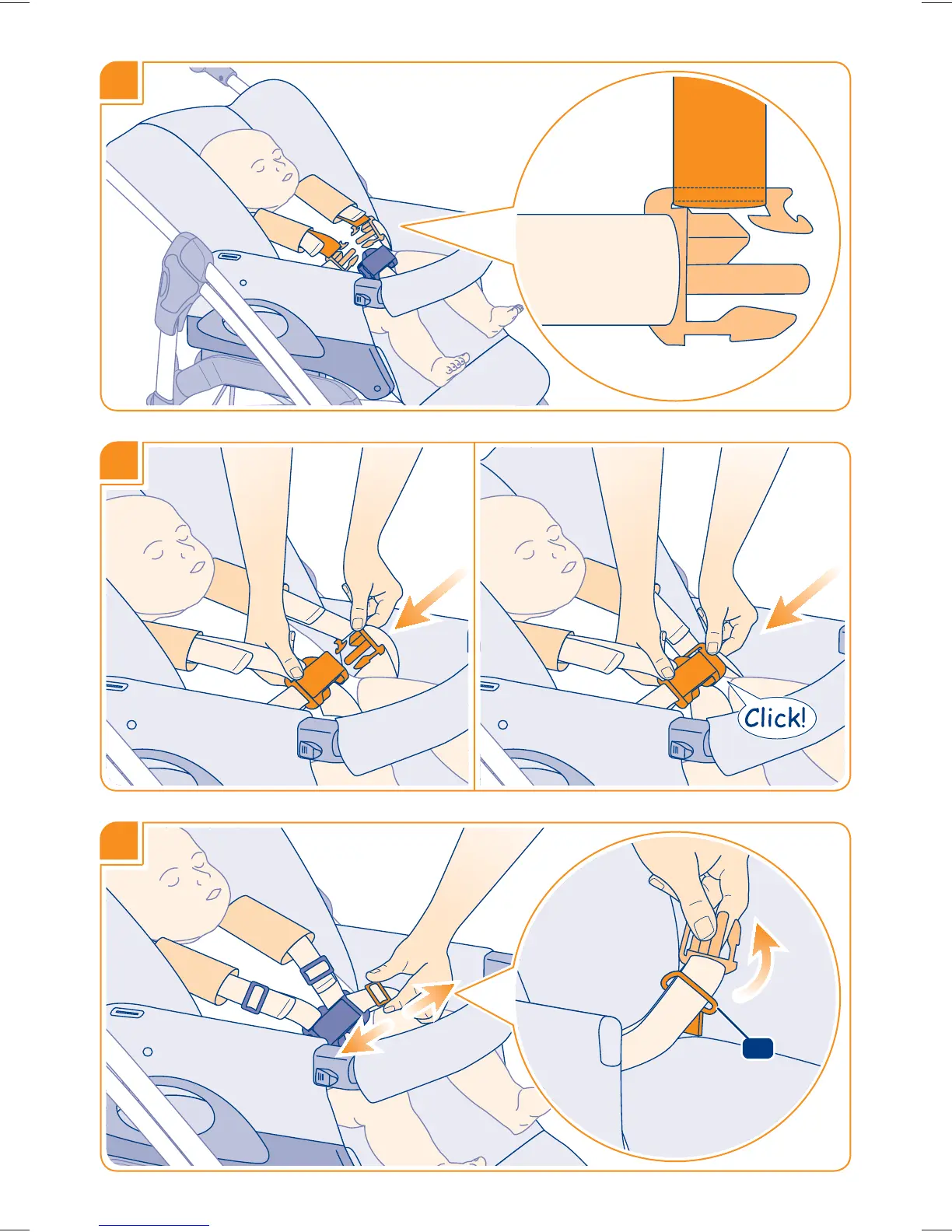 Click!