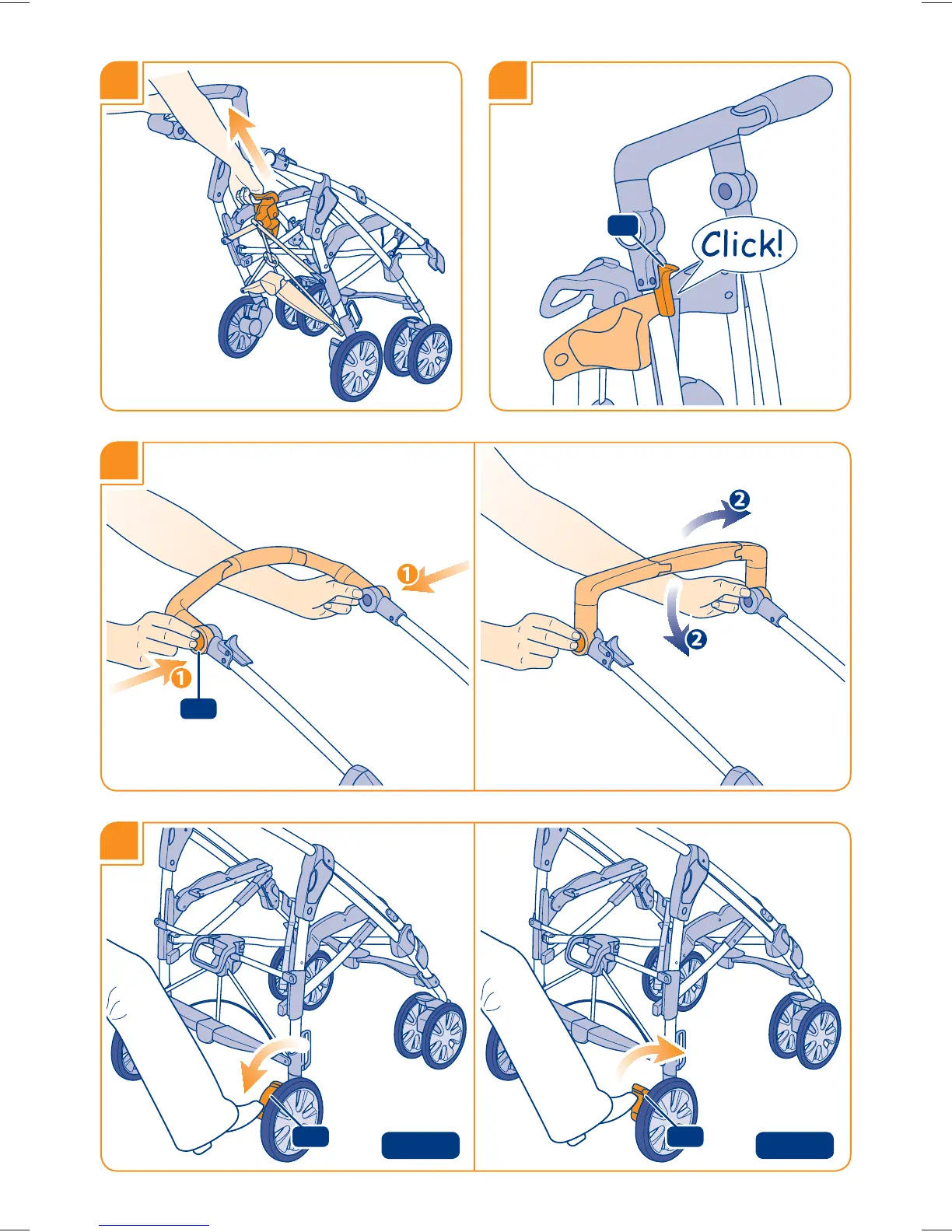 Click!

1

1

2

2