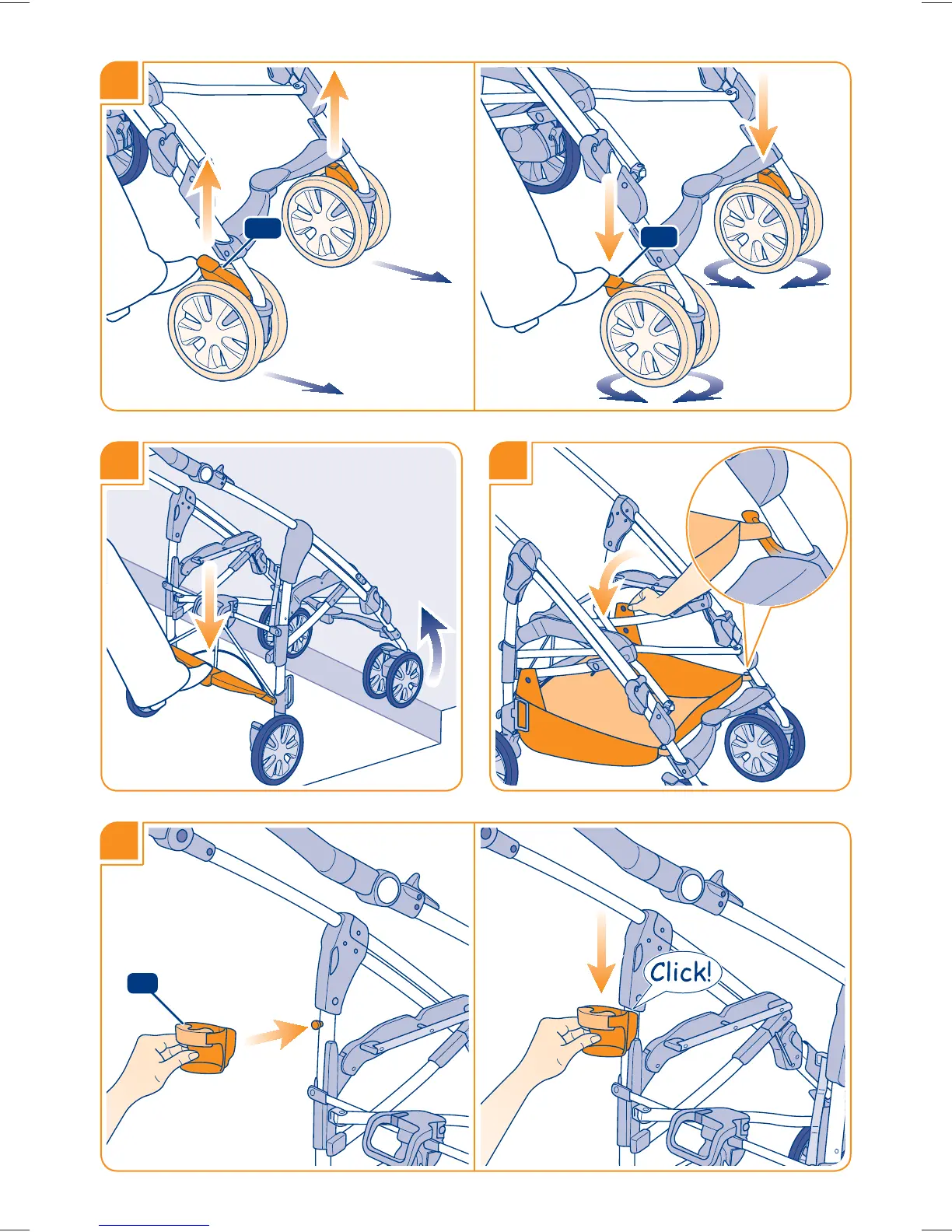 Click!