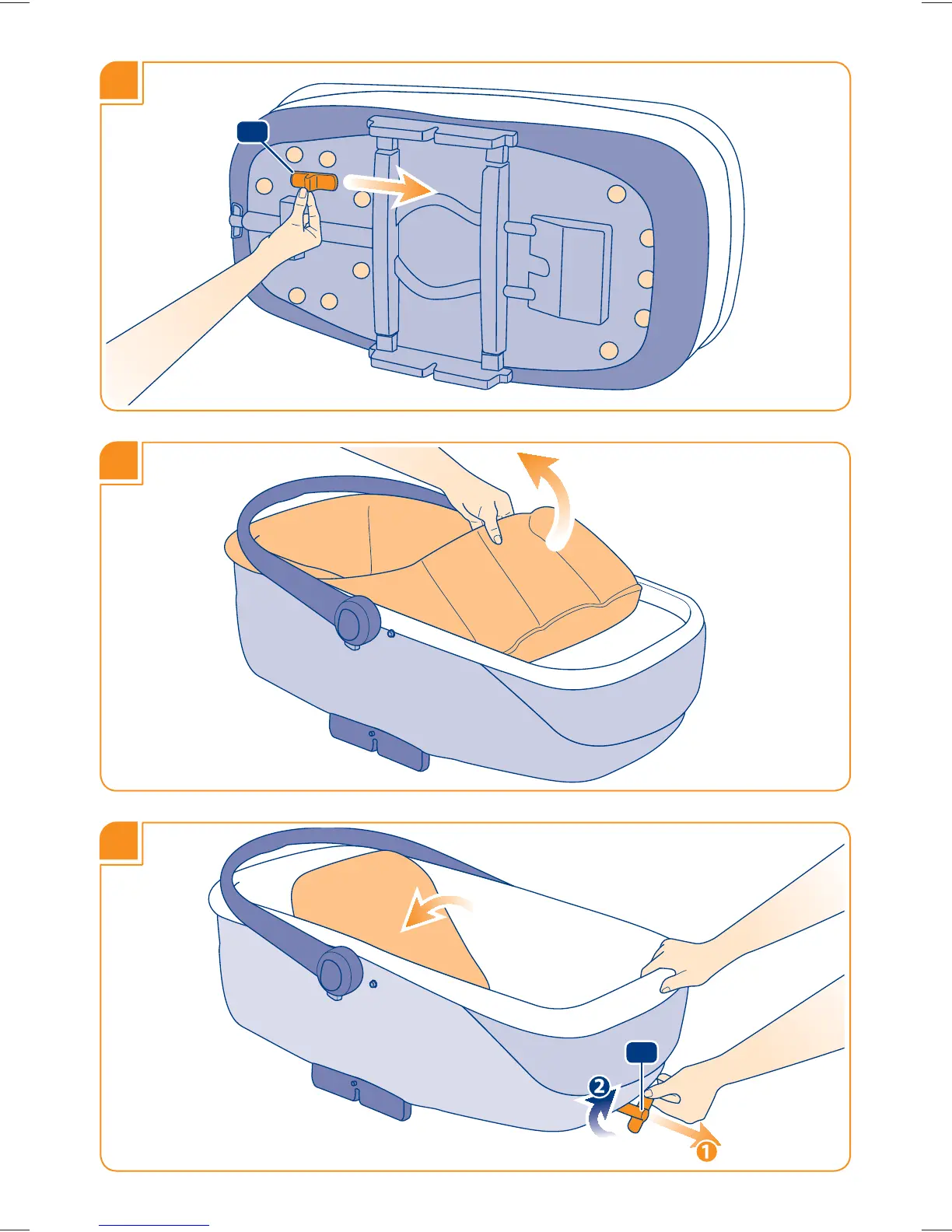 2

1