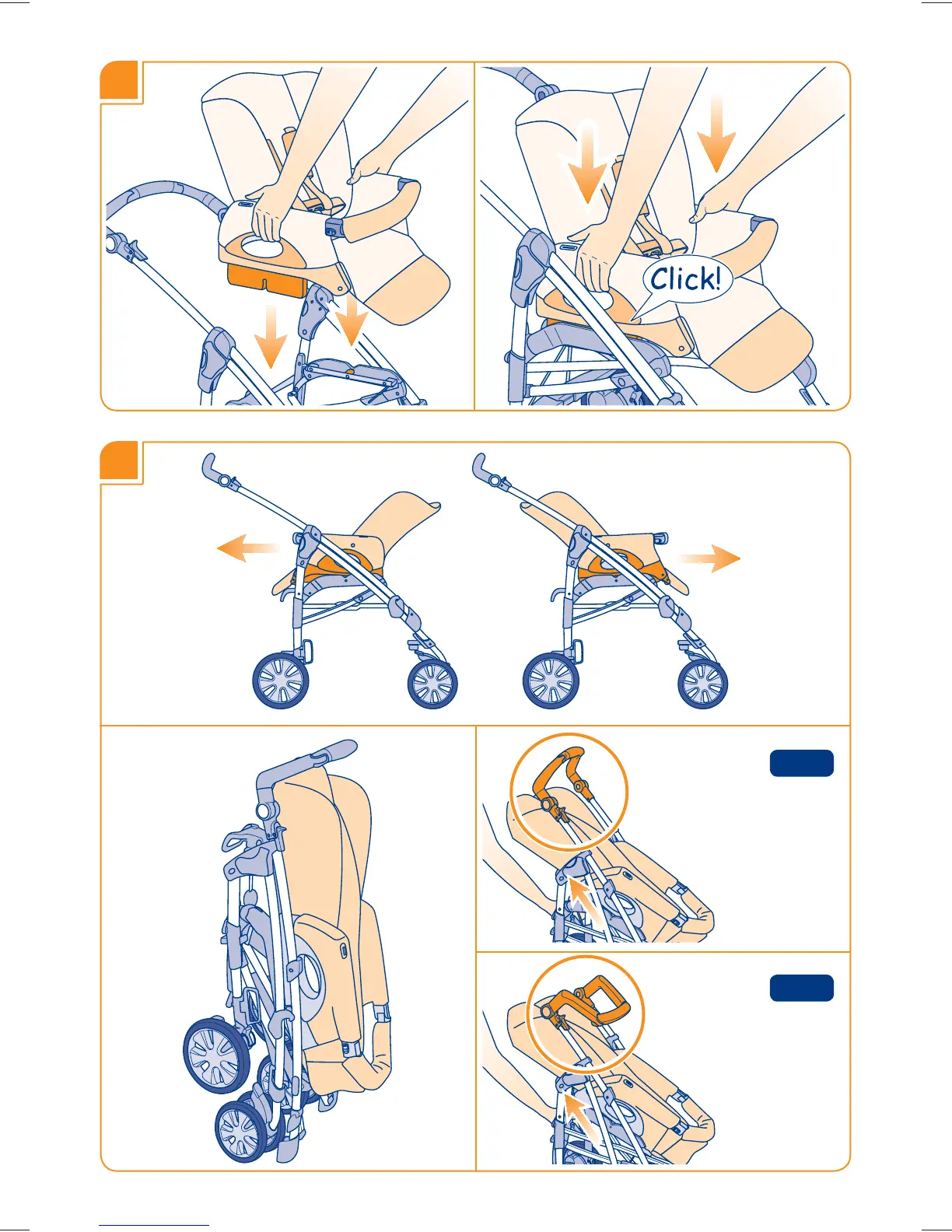 Click!