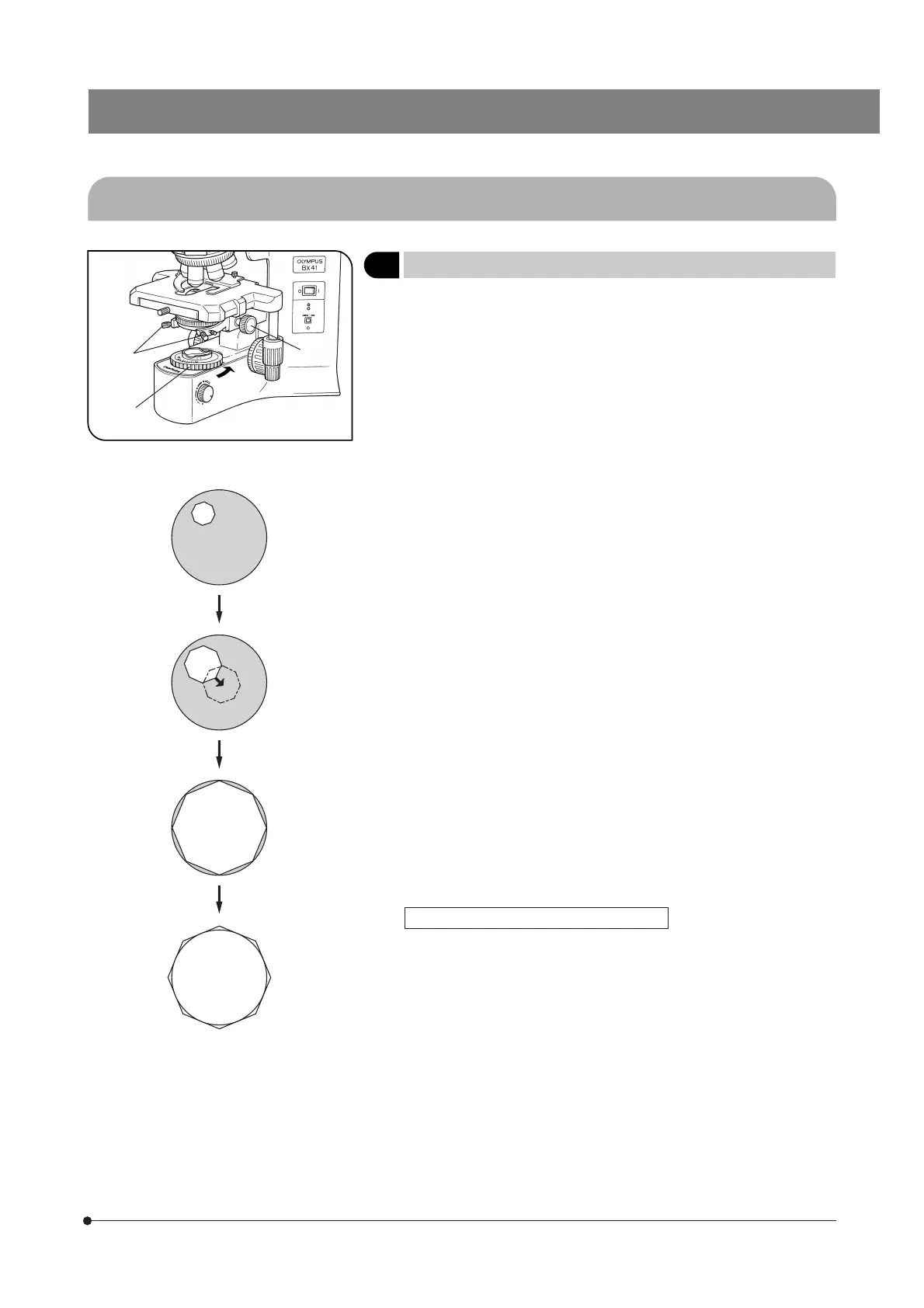 OLYMPUS
BX41