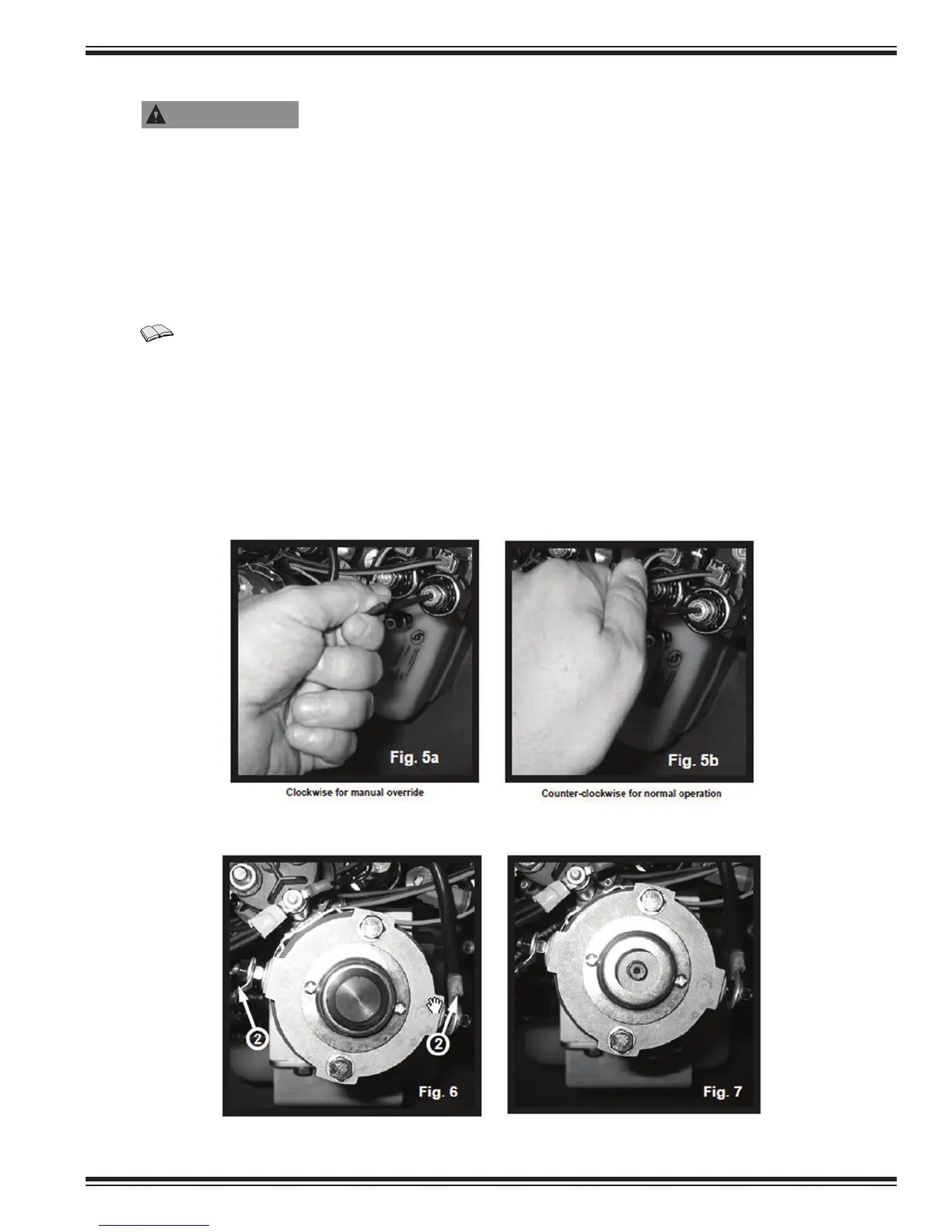 Fig. 5a

Clockwise for manual override

Fig. 5b

Counter-clockwise for normal operation

2

2

Fig. 6

Fig. 7