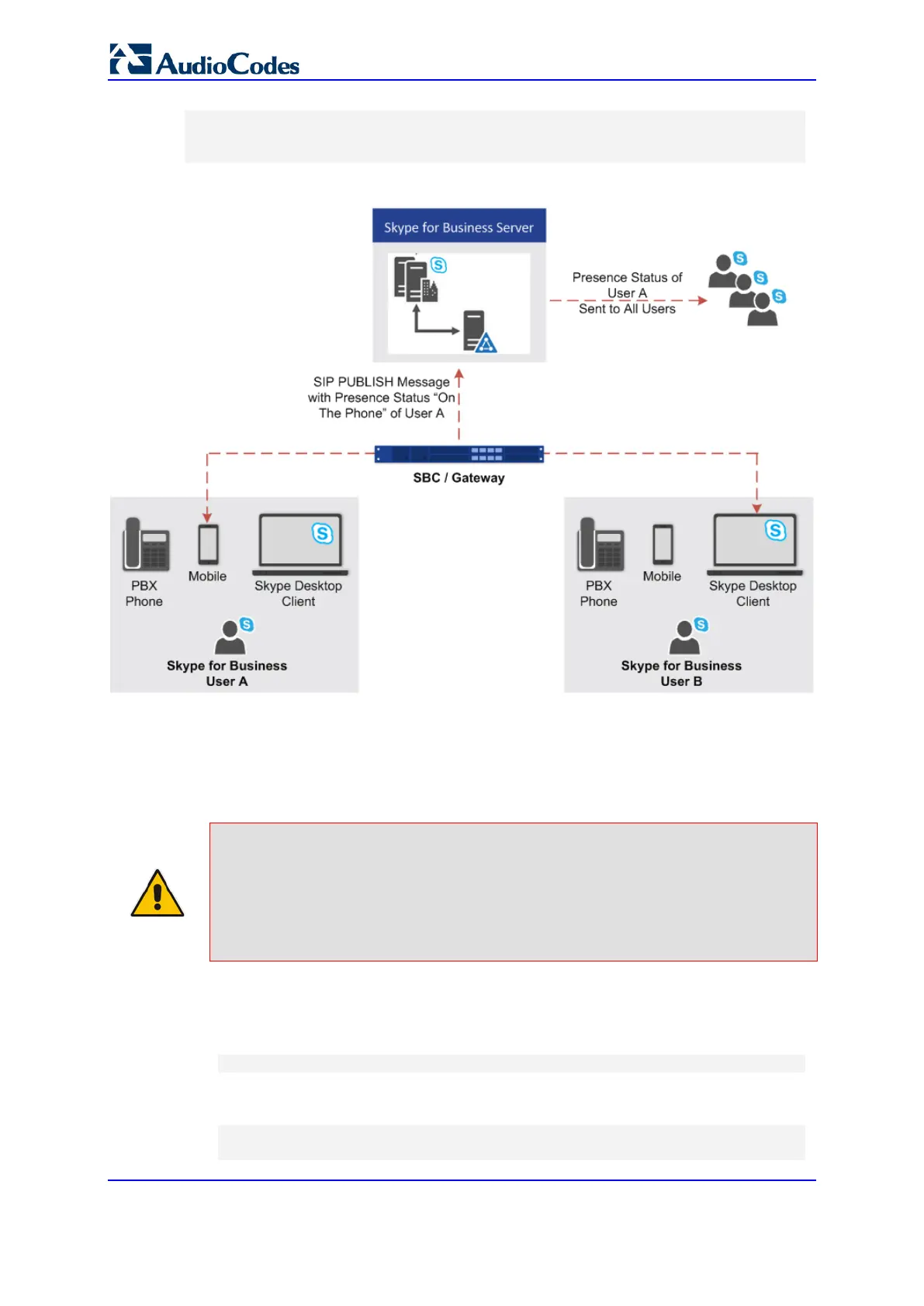 AudioCodes

Skype for Business Server

Presence Status of User A Sent to All Users

SIP PUBLISH Message with Presence Status “On The Phone” of User A

SBC / Gateway

PBX Phone

Mobile

Skype Desktop Client

Skype for Business User A

PBX Phone

Mobile

Skype Desktop Client

Skype for Business User B