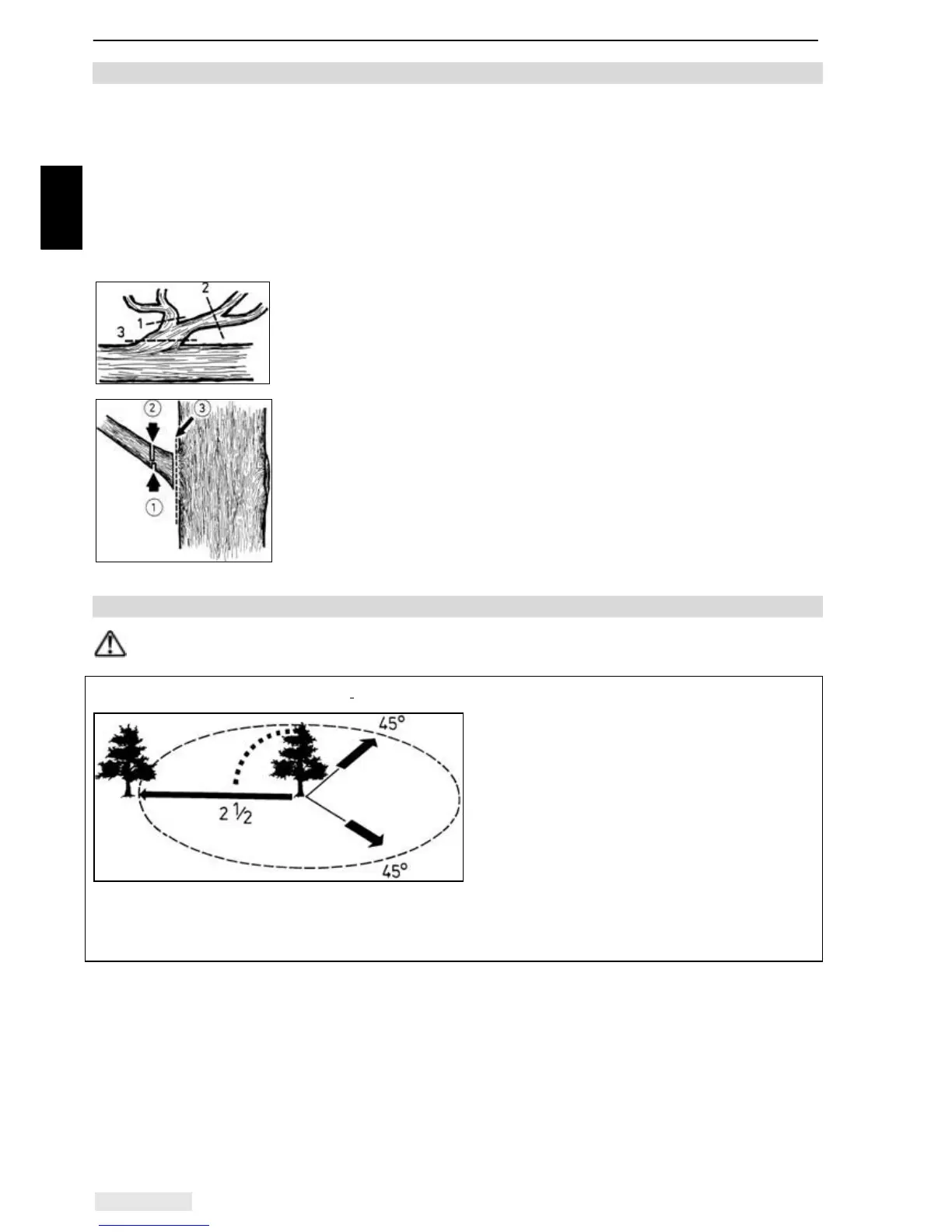 2
1
3

②
③
①

45°
2 ½
45°