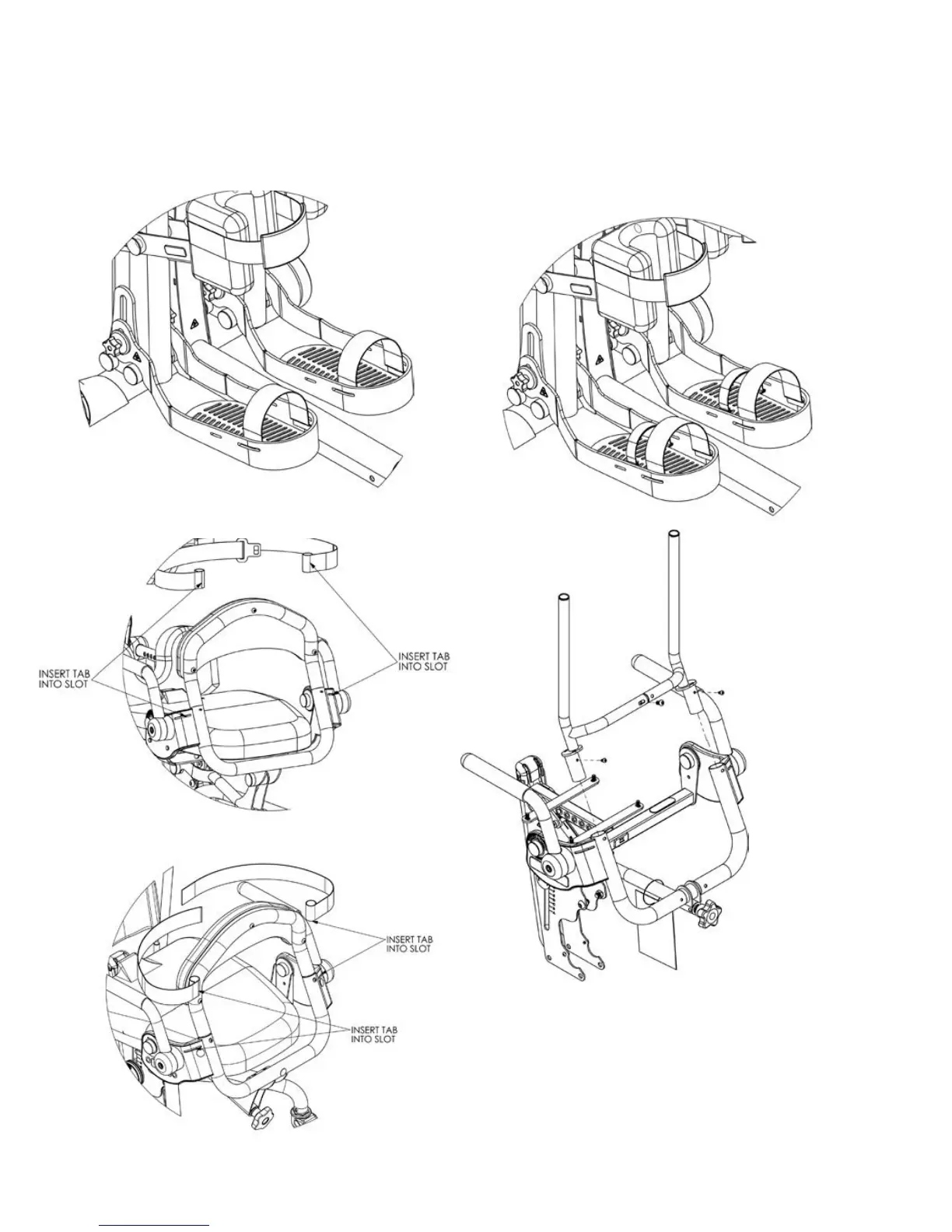 INSERT TAB INTO SLOT

INSERT TAB INTO SLOT

INSERT TAB INTO SLOT

INSERT TAB INTO SLOT