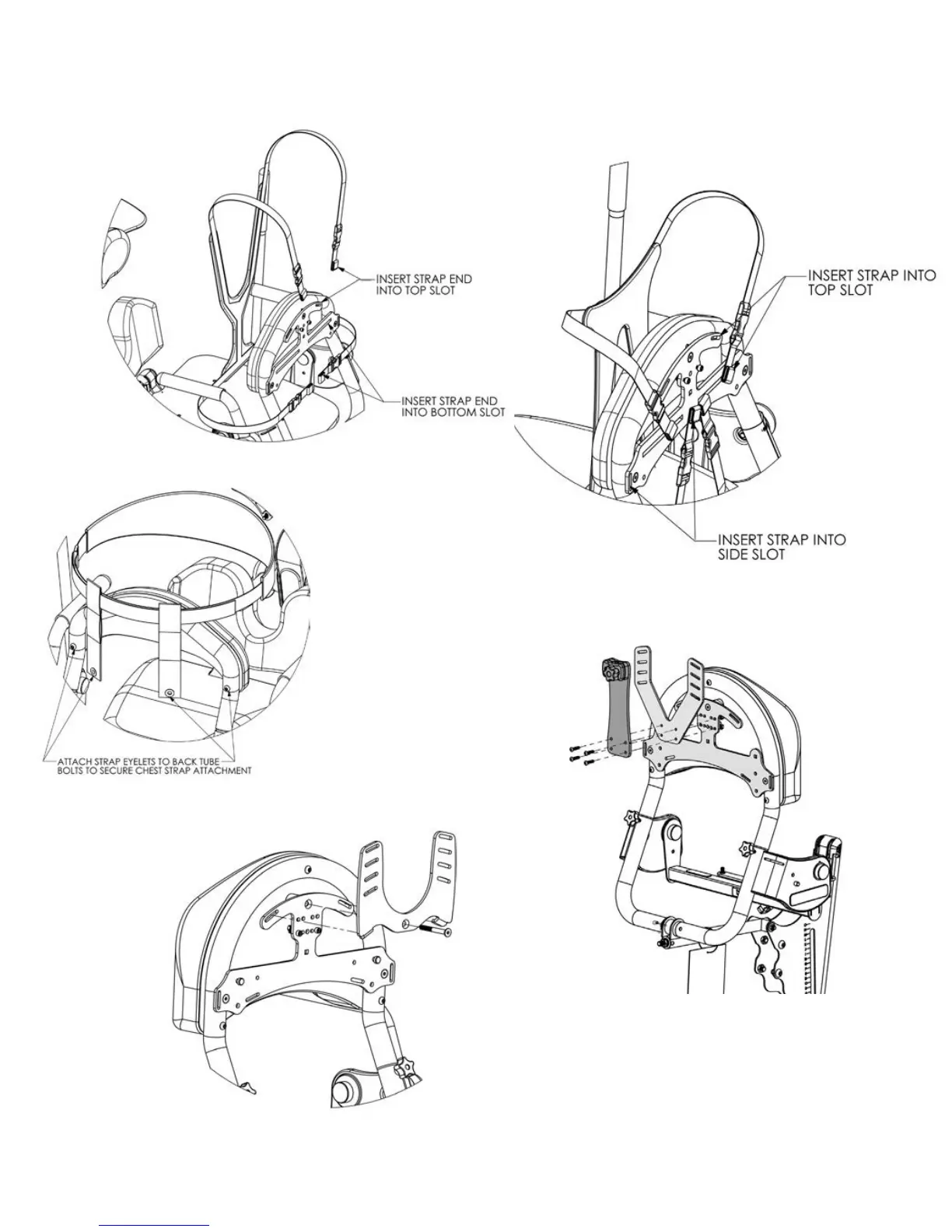 INSERT STRAP END INTO TOP SLOT

INSERT STRAP END INTO BOTTOM SLOT

INSERT STRAP INTO TOP SLOT

INSERT STRAP INTO SIDE SLOT

ATTACH STRAP EYELETS TO BACK TUBE BOLTS TO SECURE CHEST STRAP ATTACHMENT