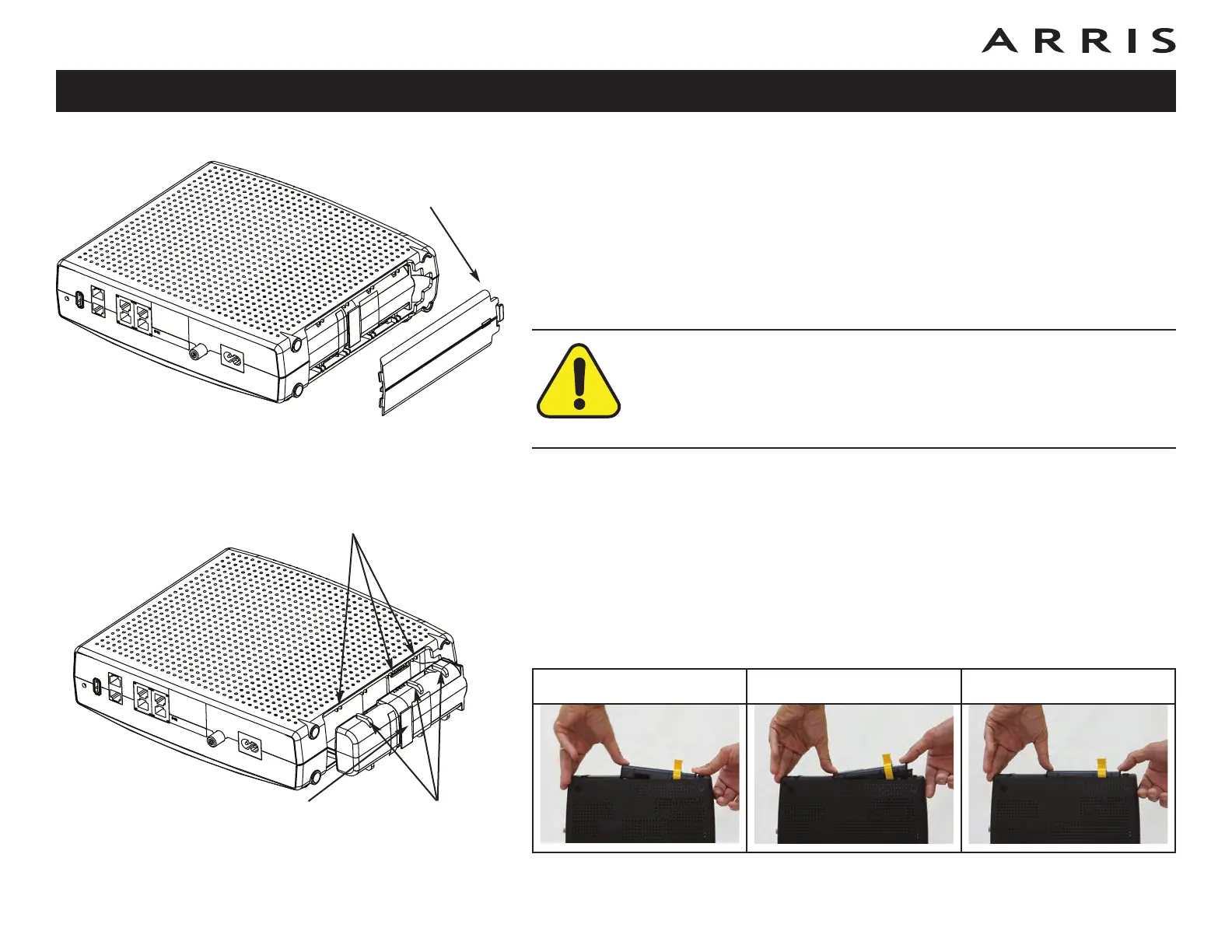 ARRIS