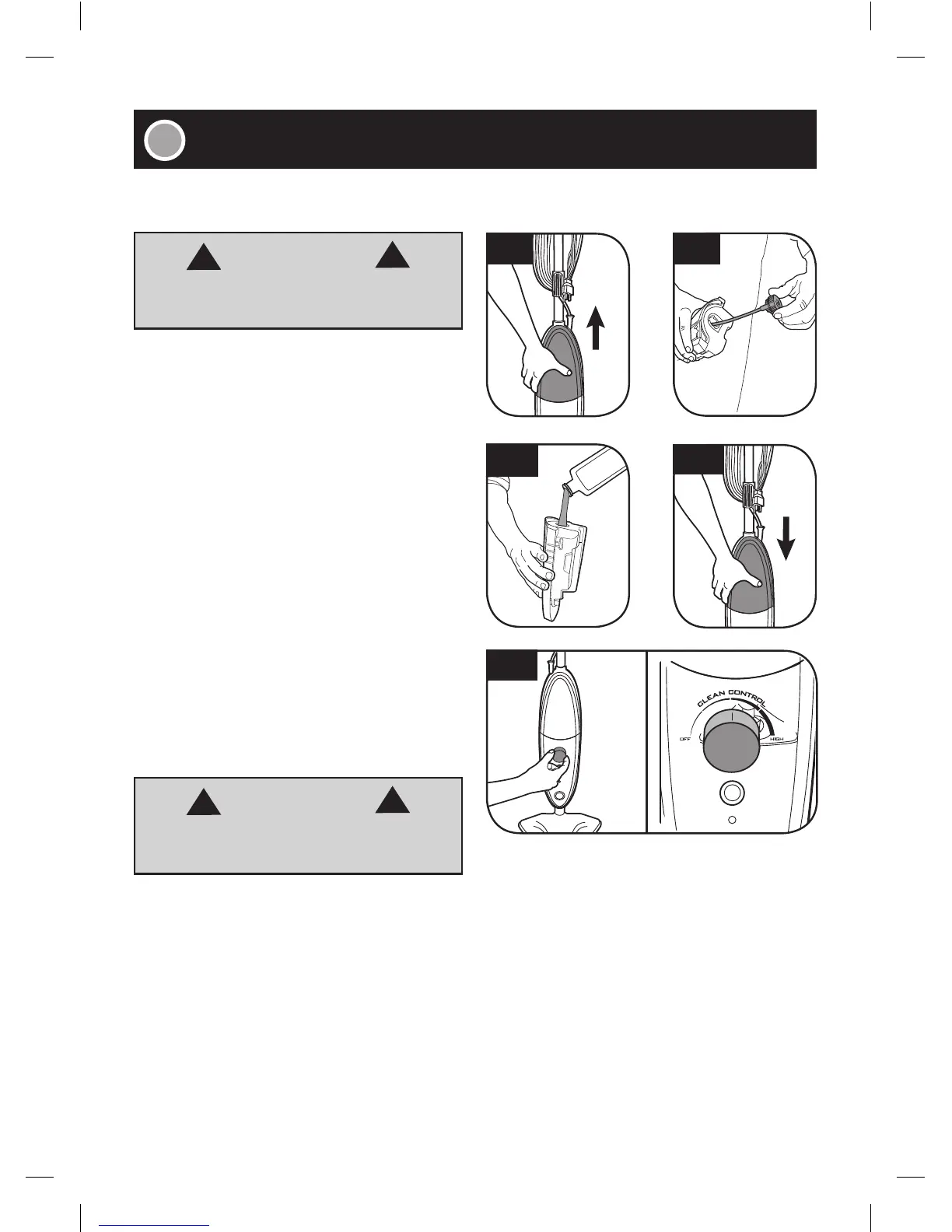 CLEAN CONTROL

OFF

HIGH