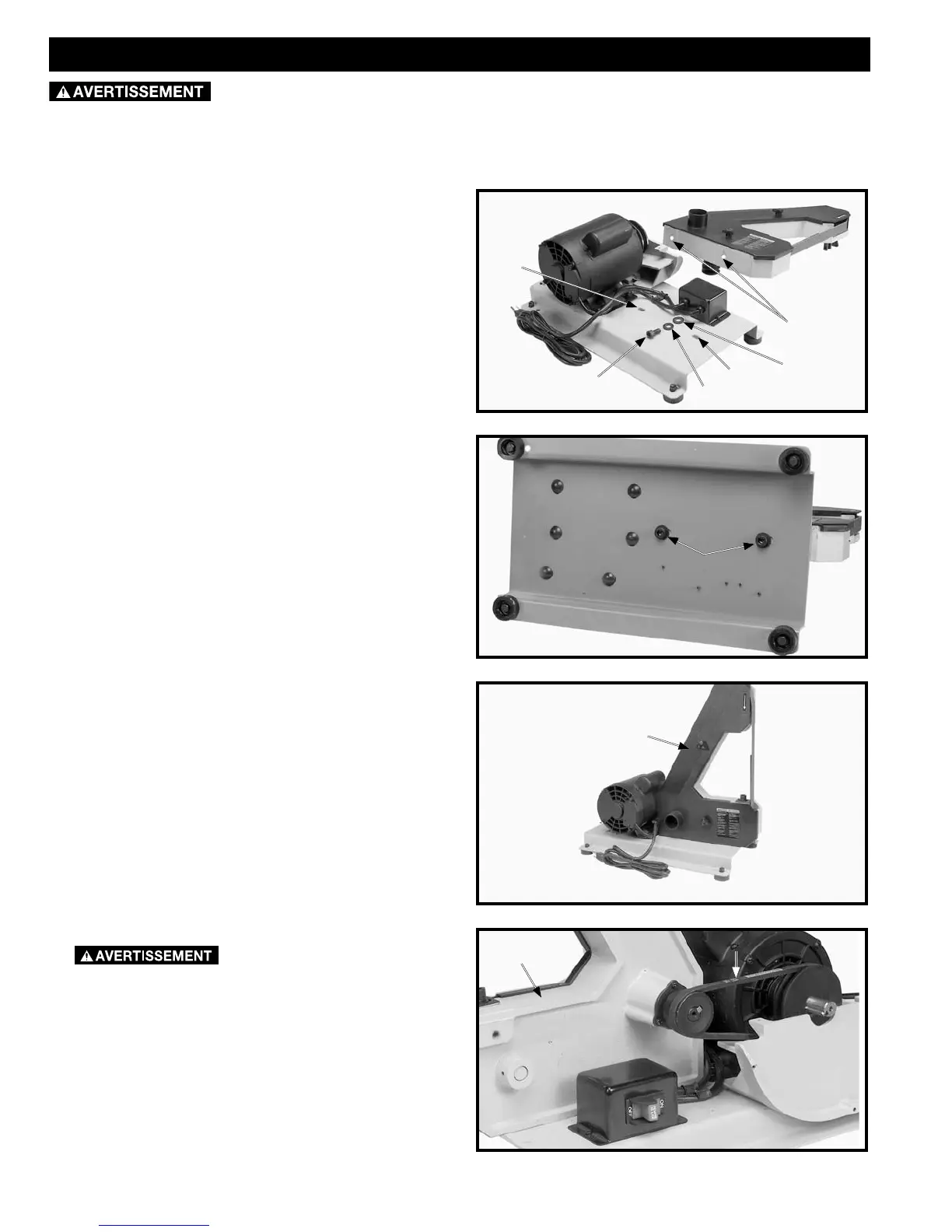 AVERTISSEMENT

AVERTISSEMENT