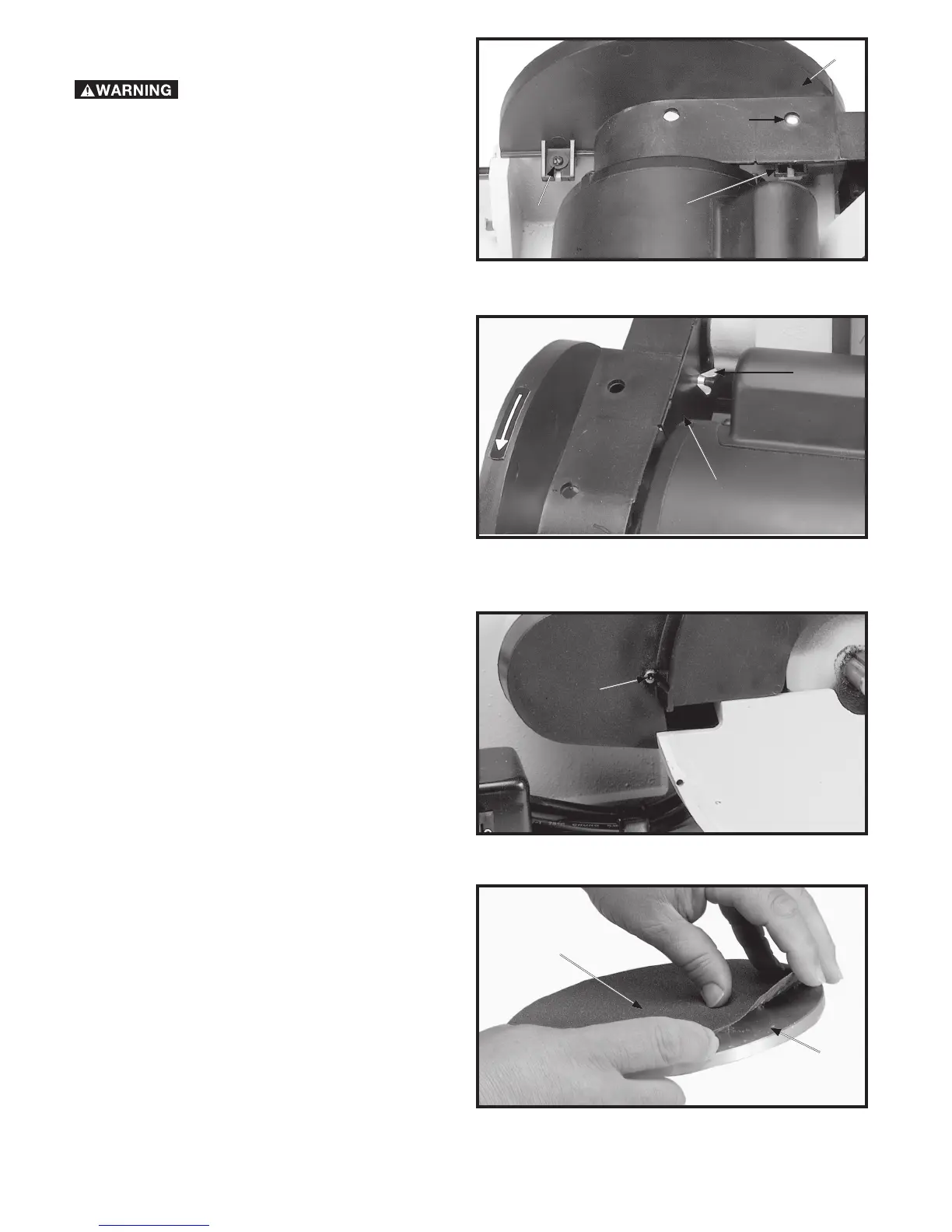 WARNING