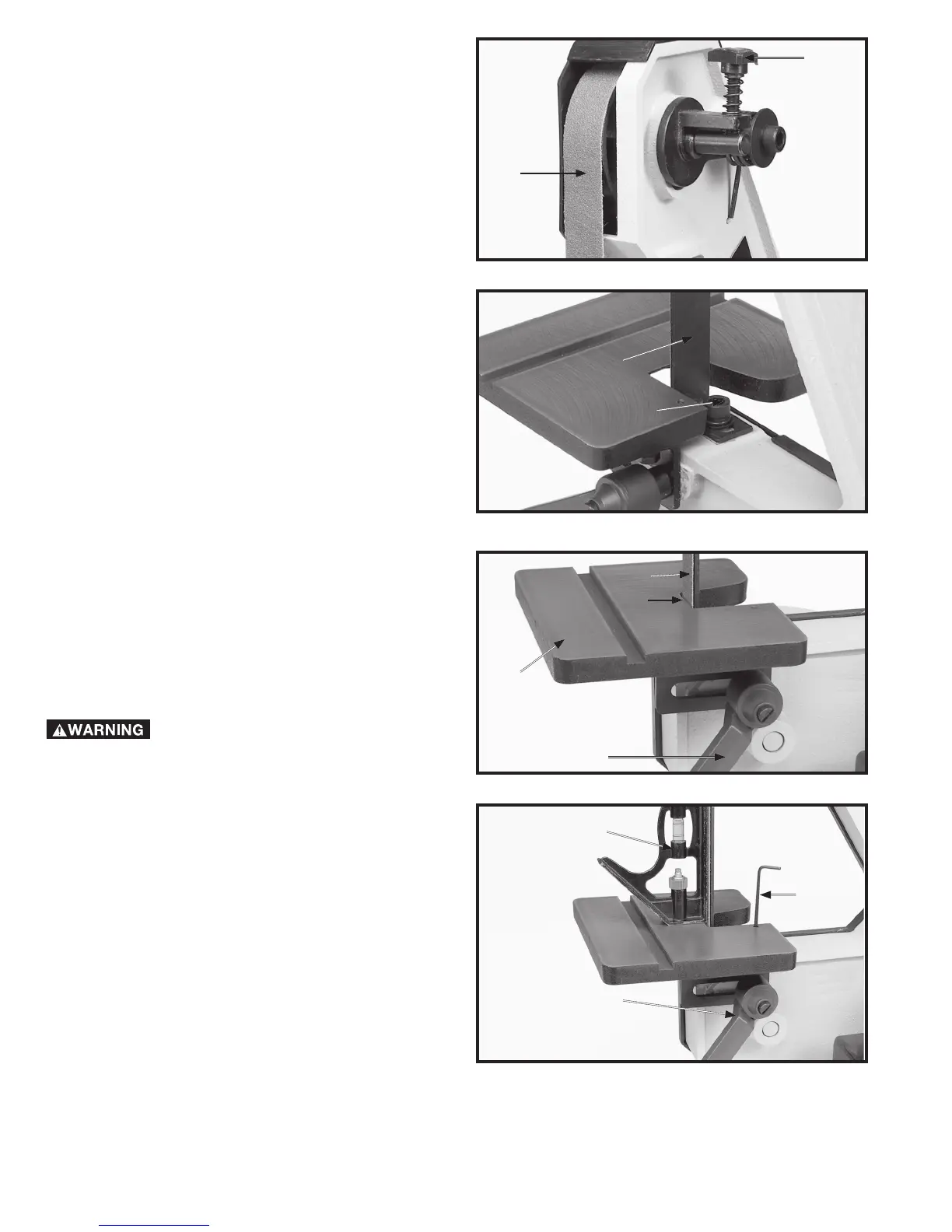 WARNING