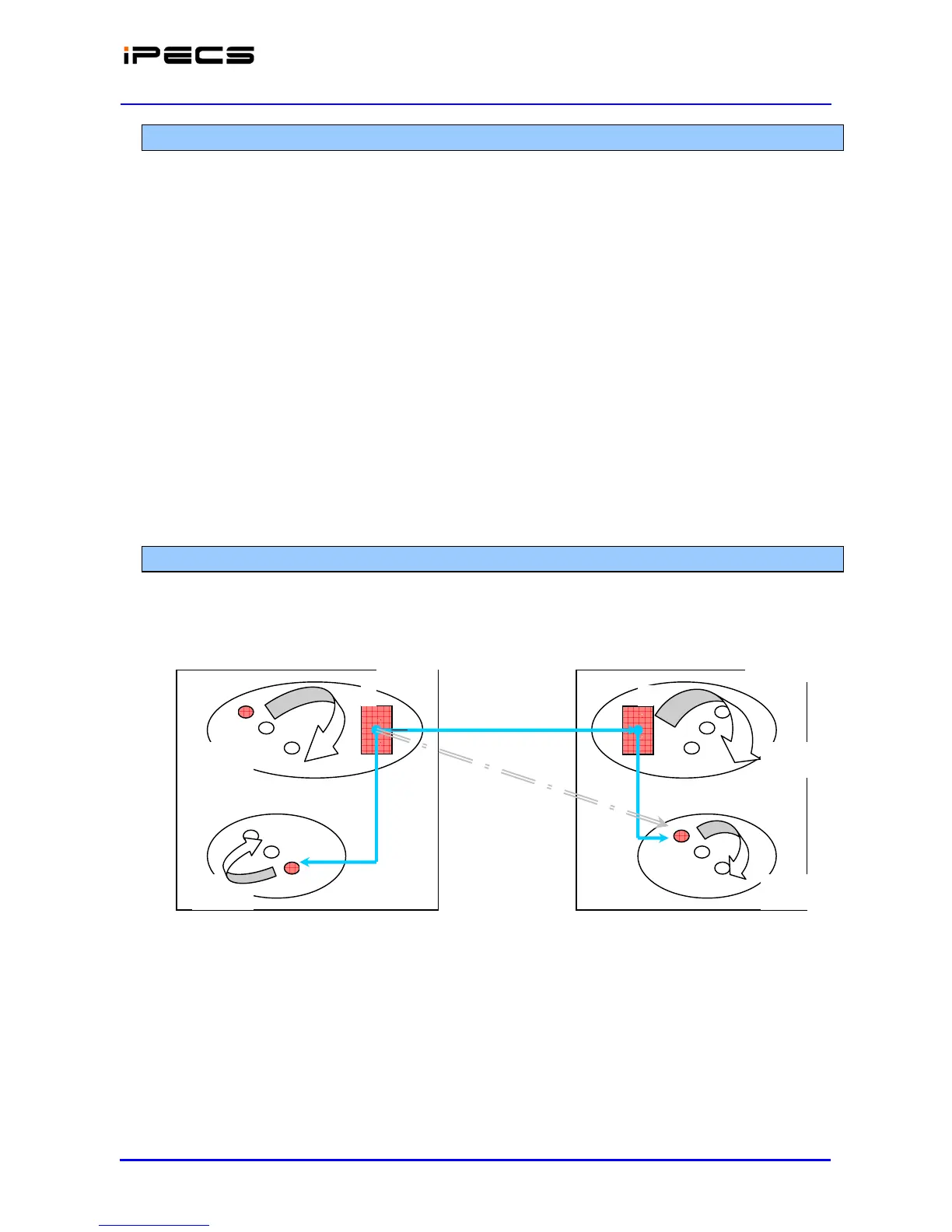 iPECS