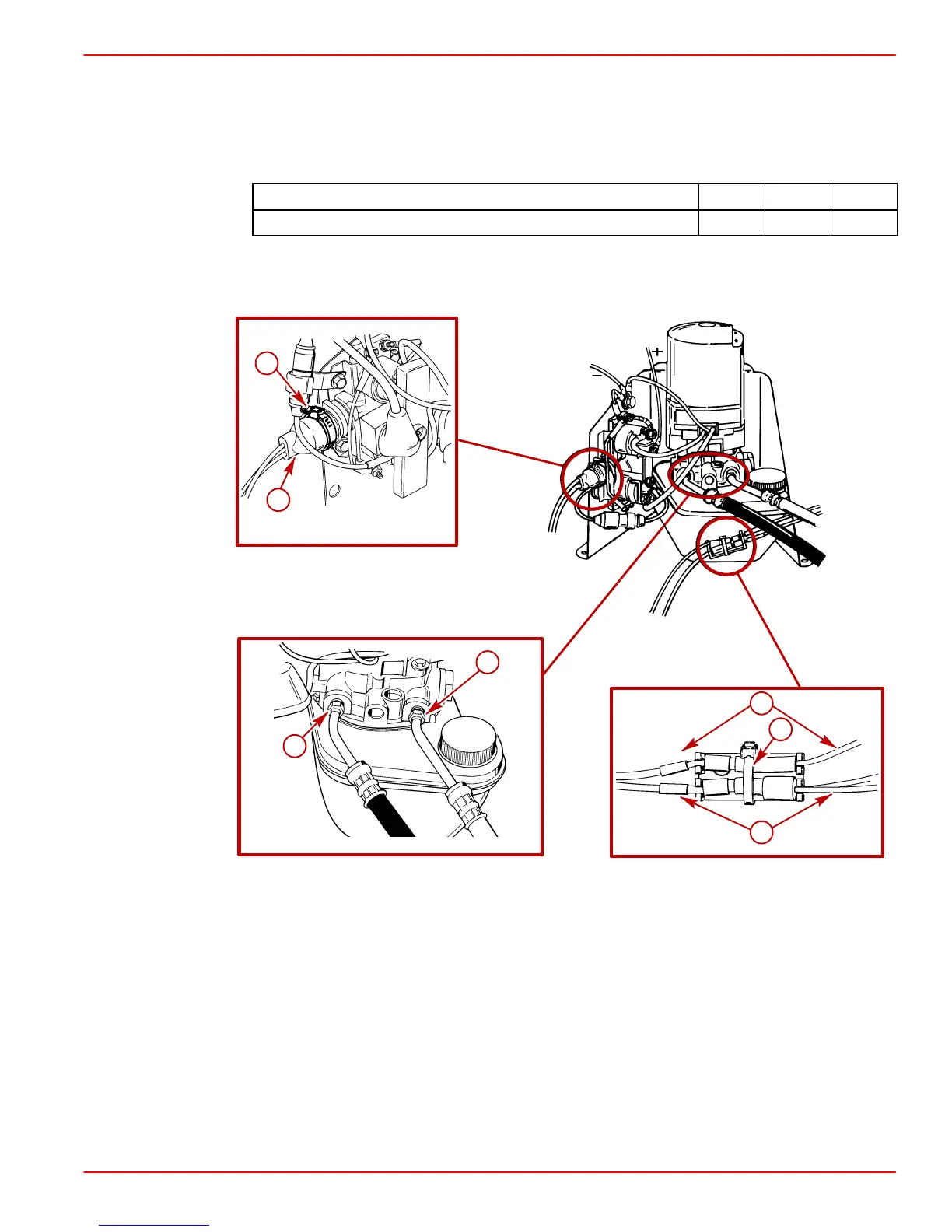 +
−