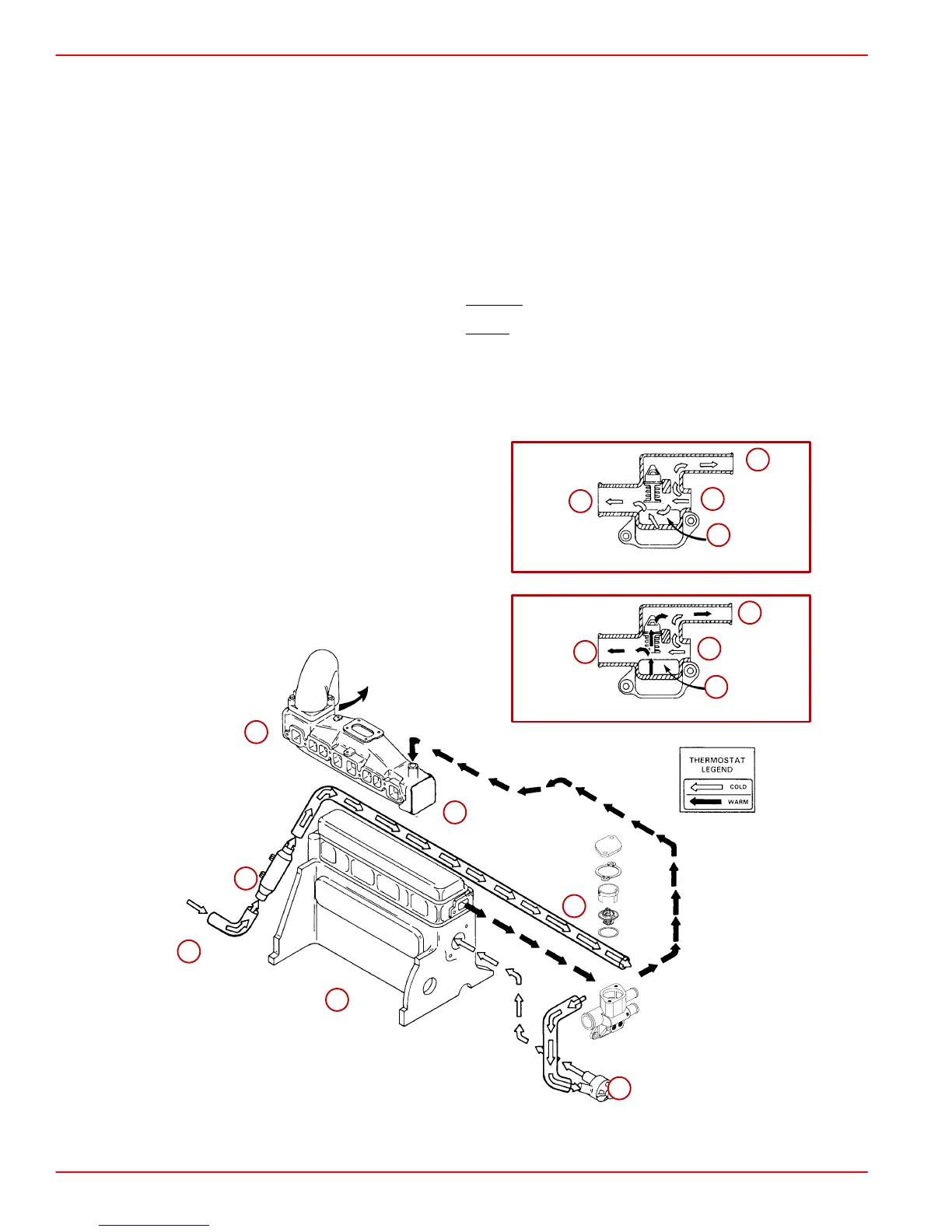 THERMOSTAT LEGEND

COLD

WARM