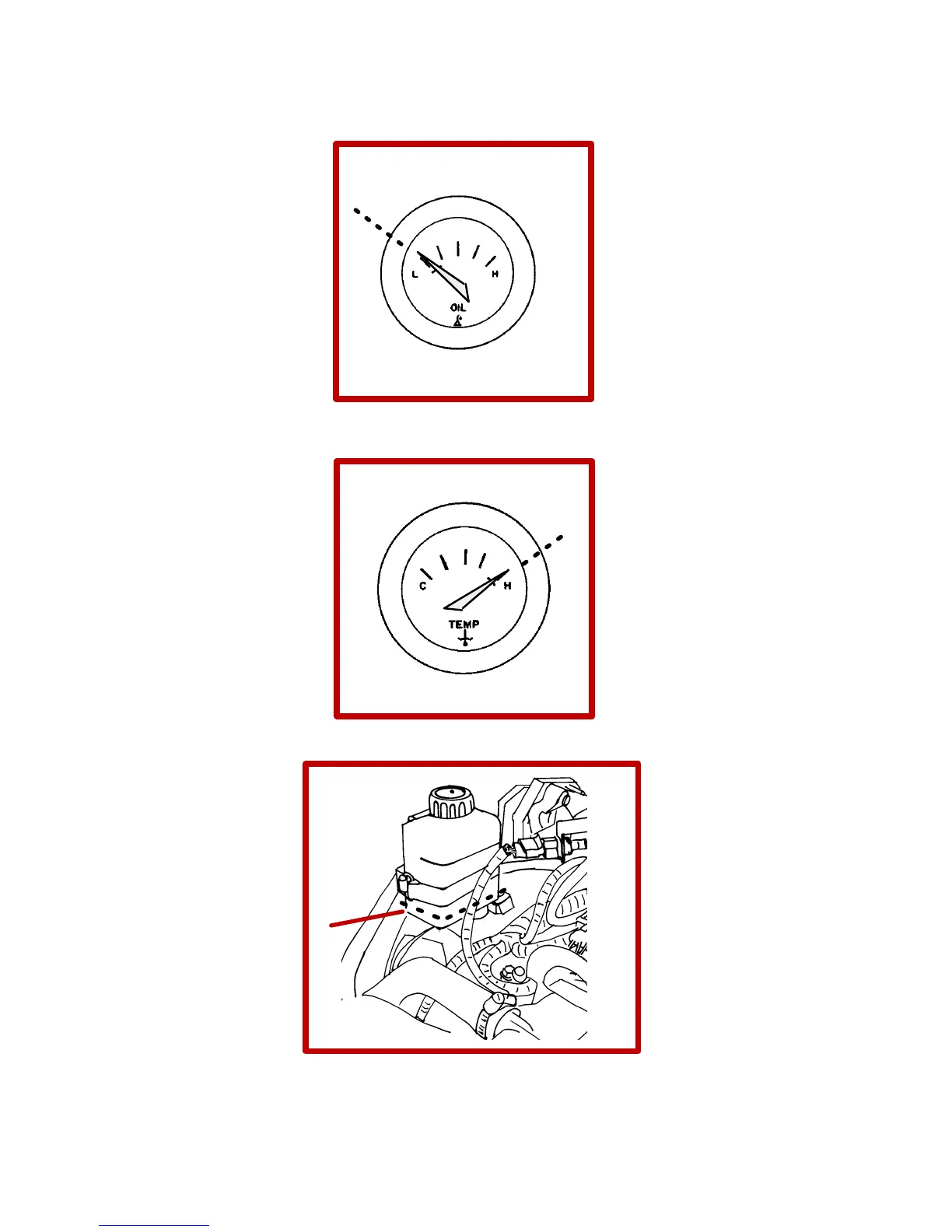 L
H
OIL

C
H
TEMP