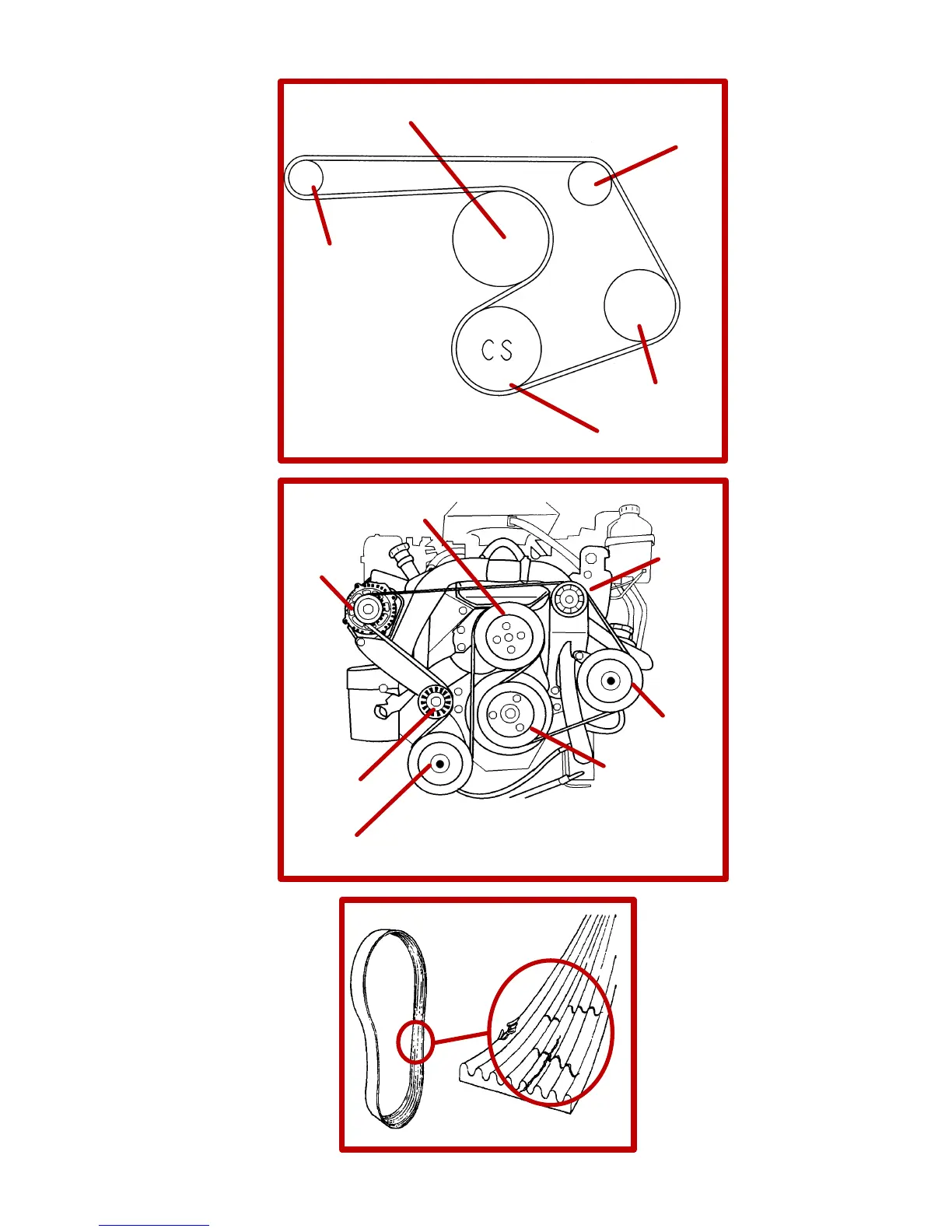 CS