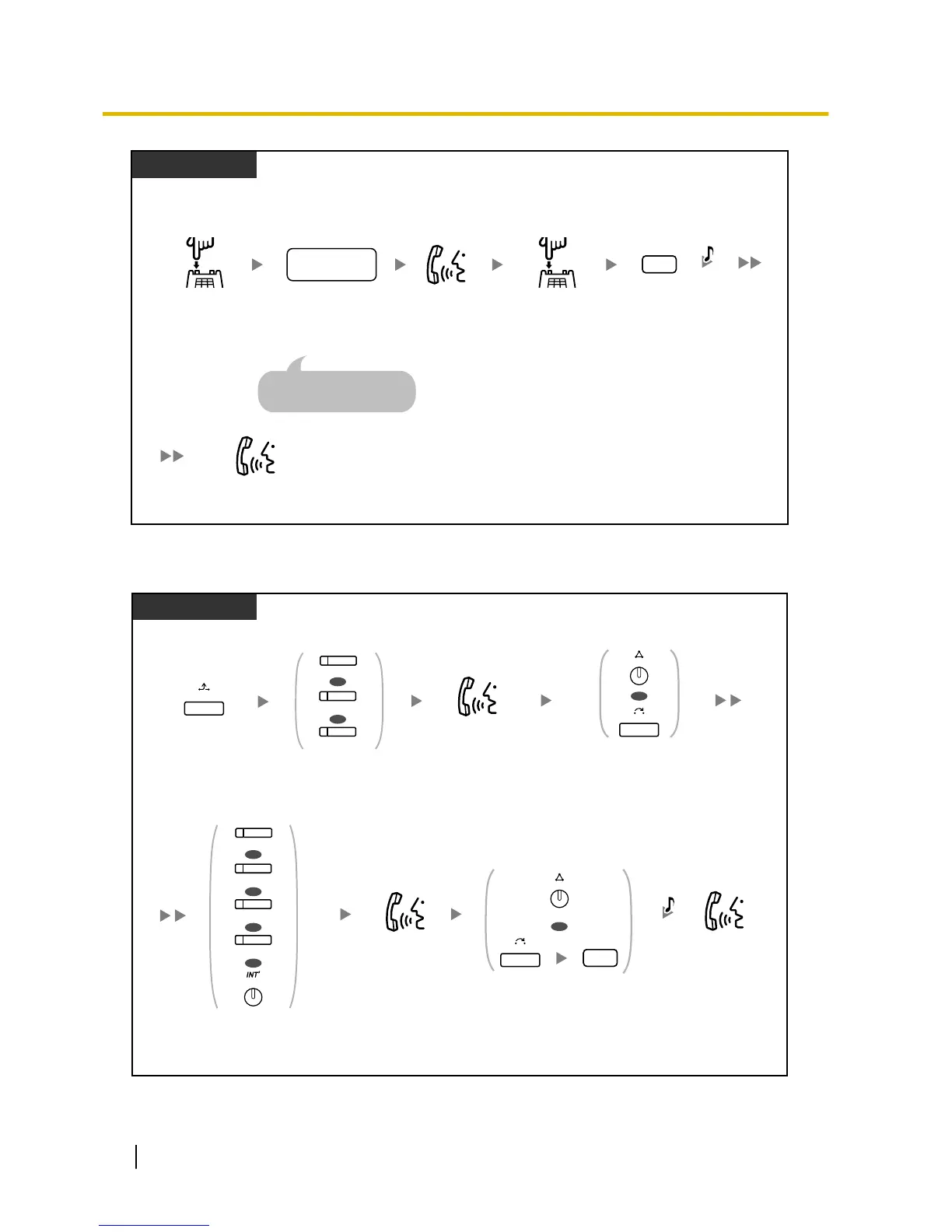 INT'