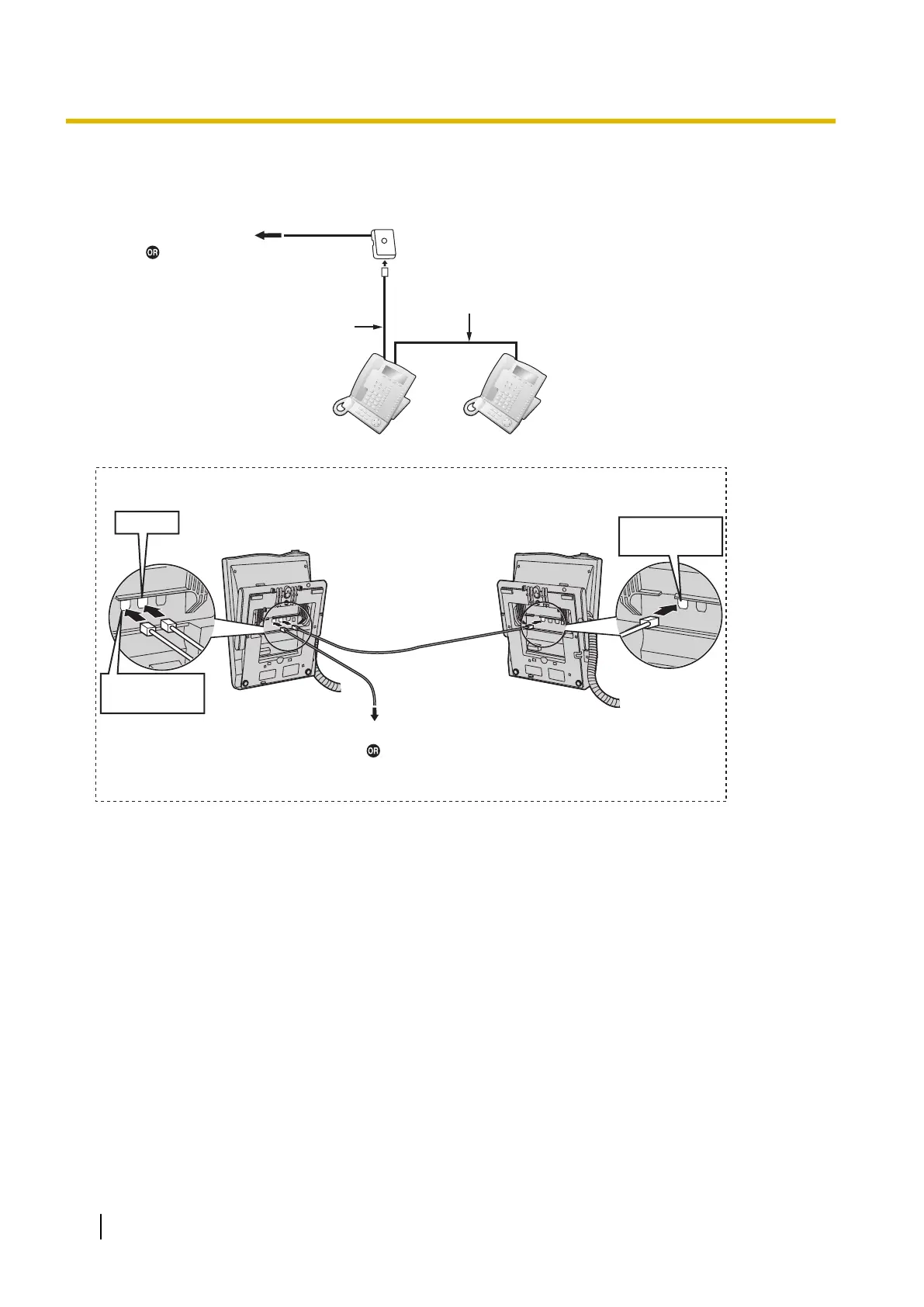 OR

OR