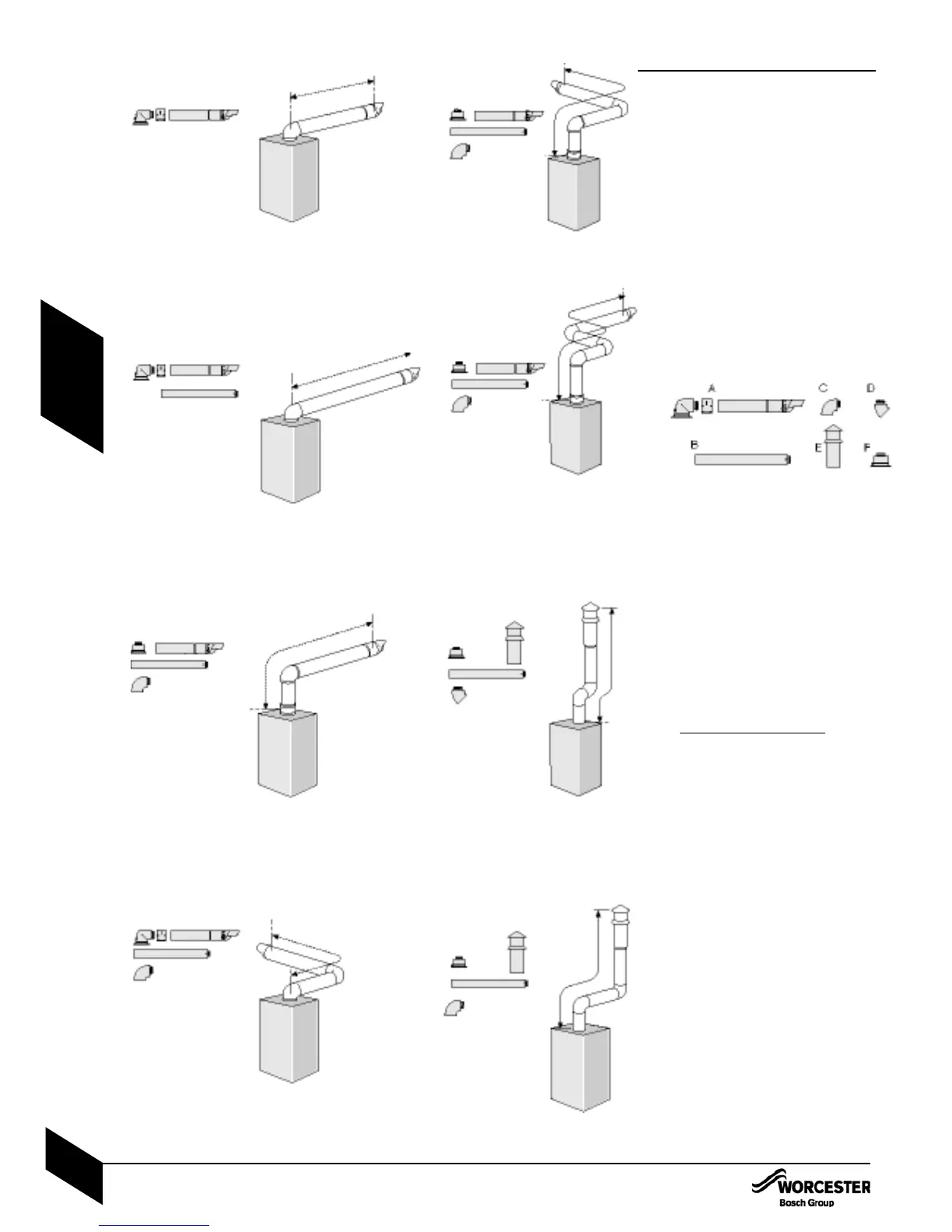 A

C

D

B

E

F

WORCESTER
Bosch Group