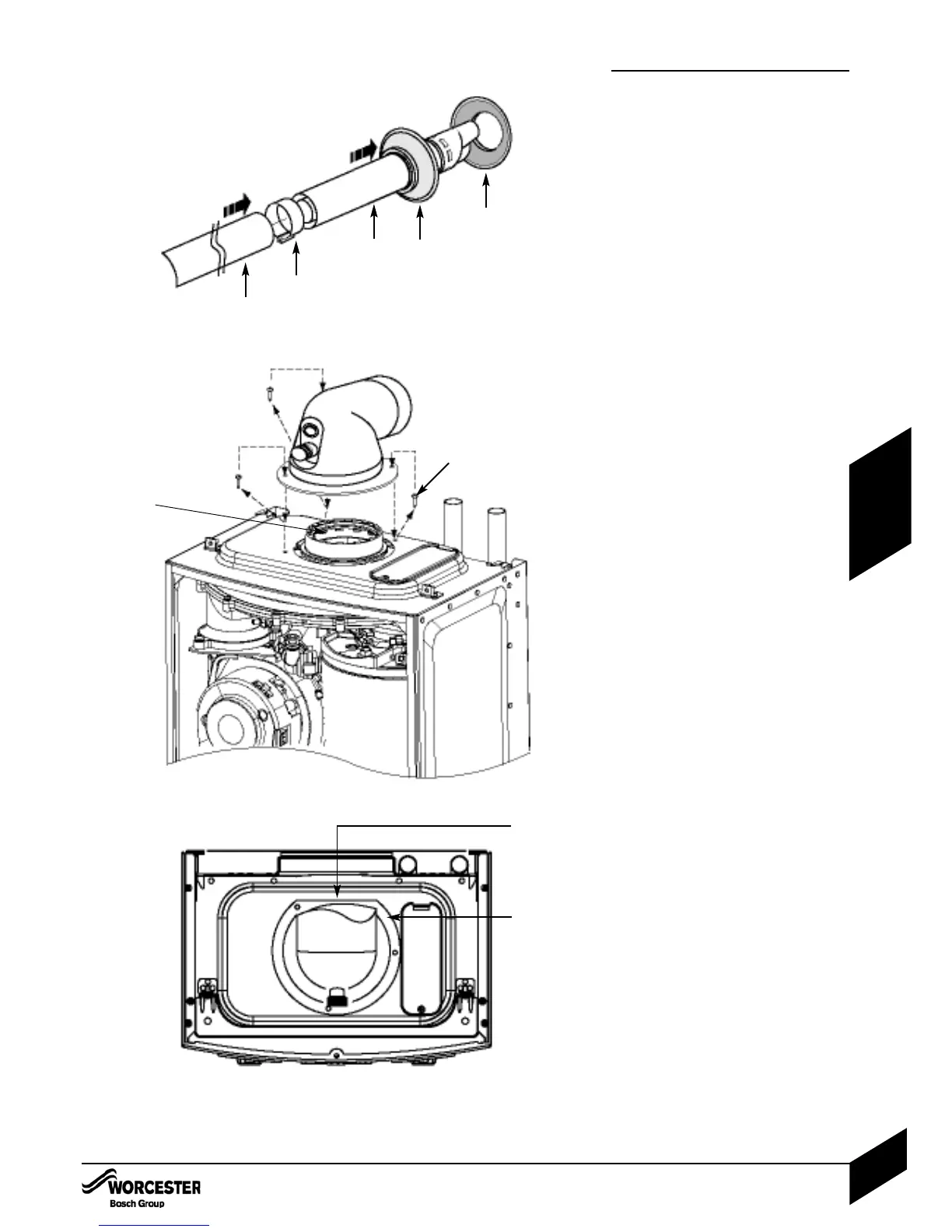 WORCESTER
Bosch Group