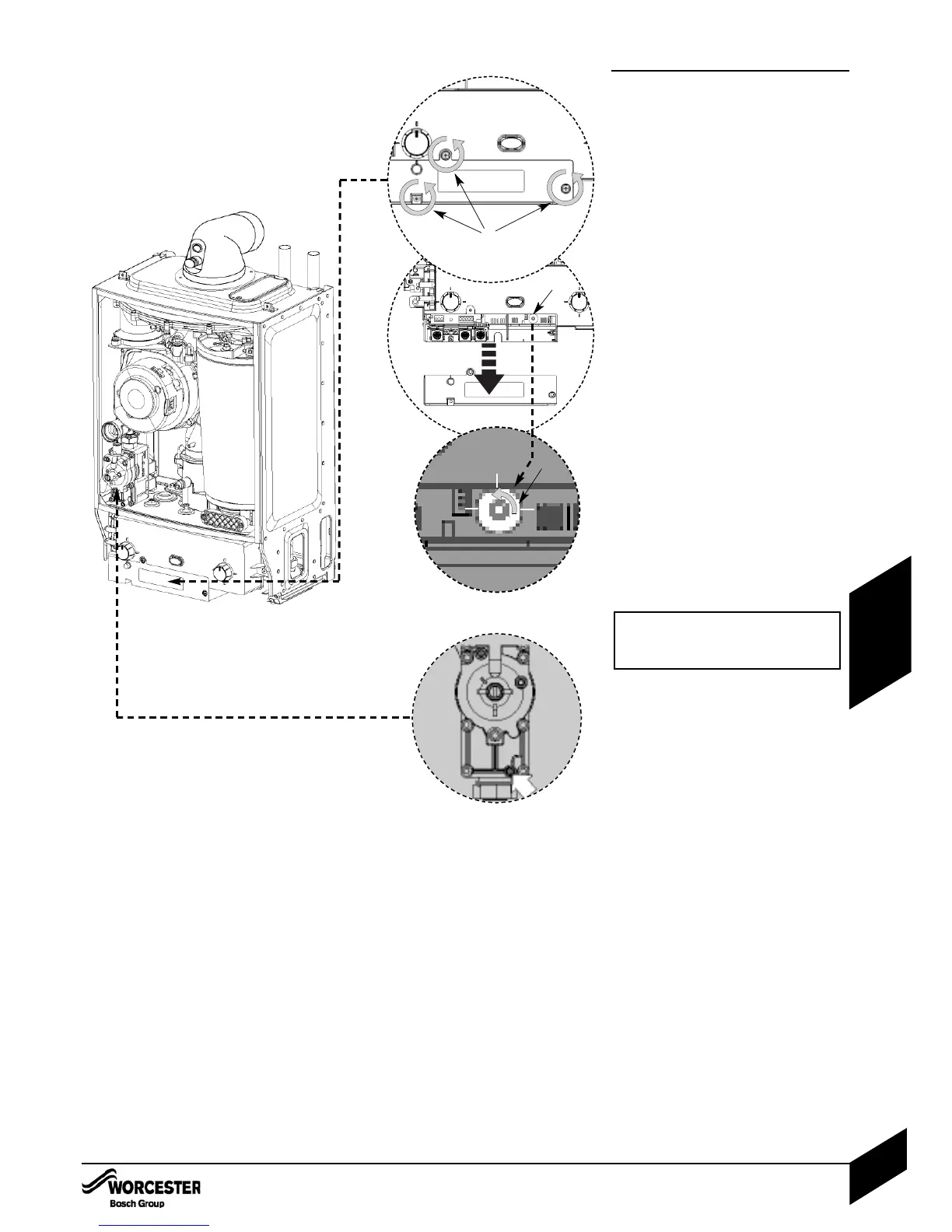 WORCESTER
Bosch Group