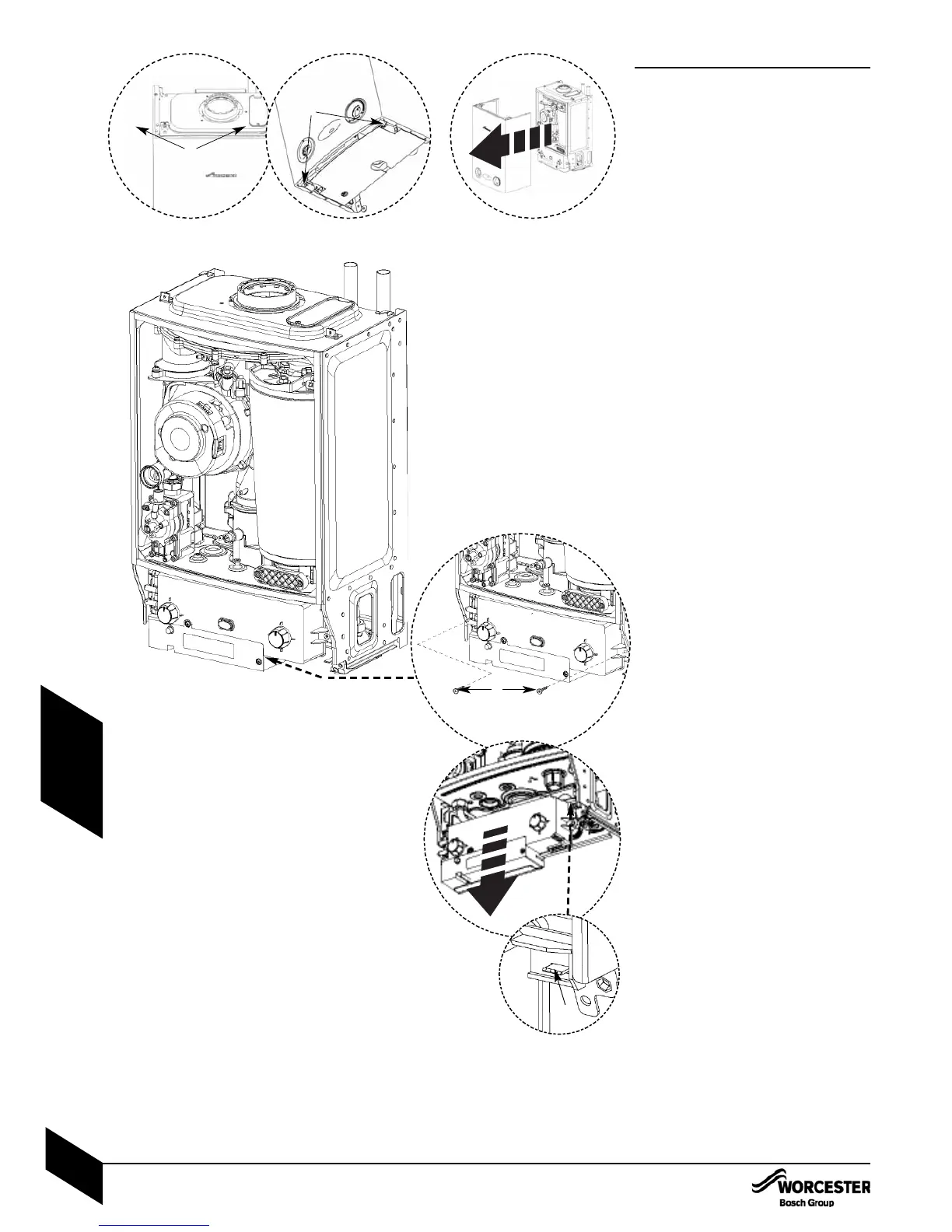 WORCESTER
Bosch Group