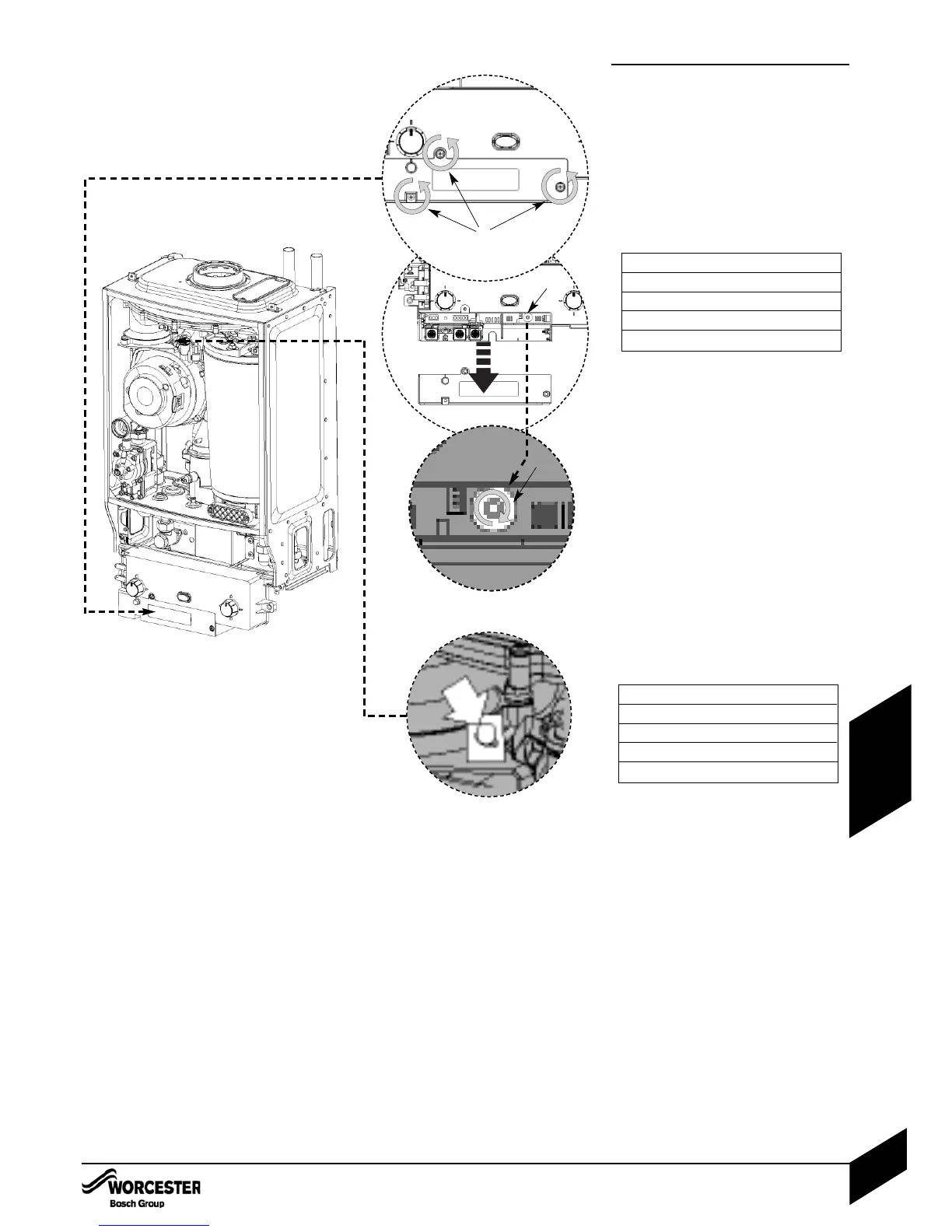 WORCESTER
Bosch Group