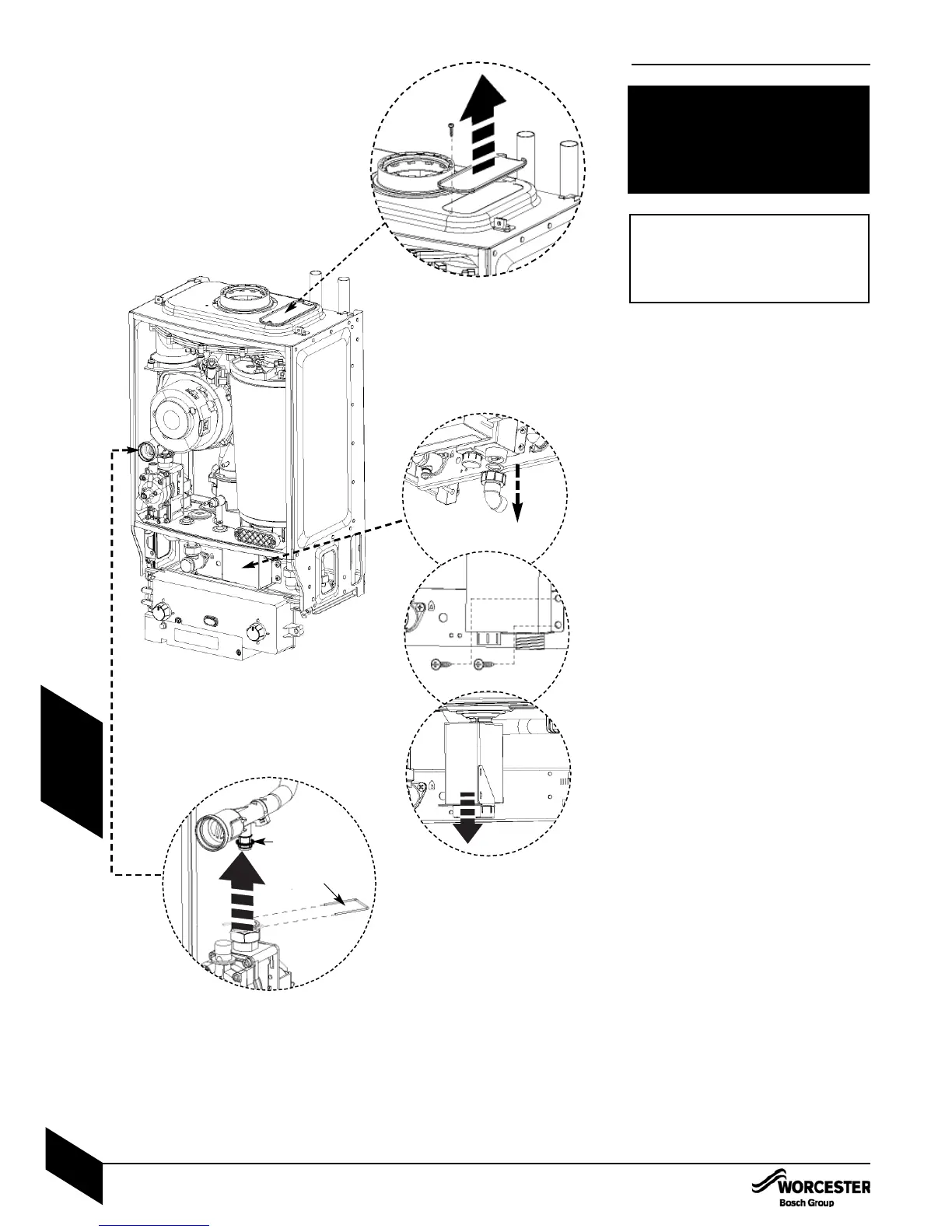 WORCESTER
Bosch Group