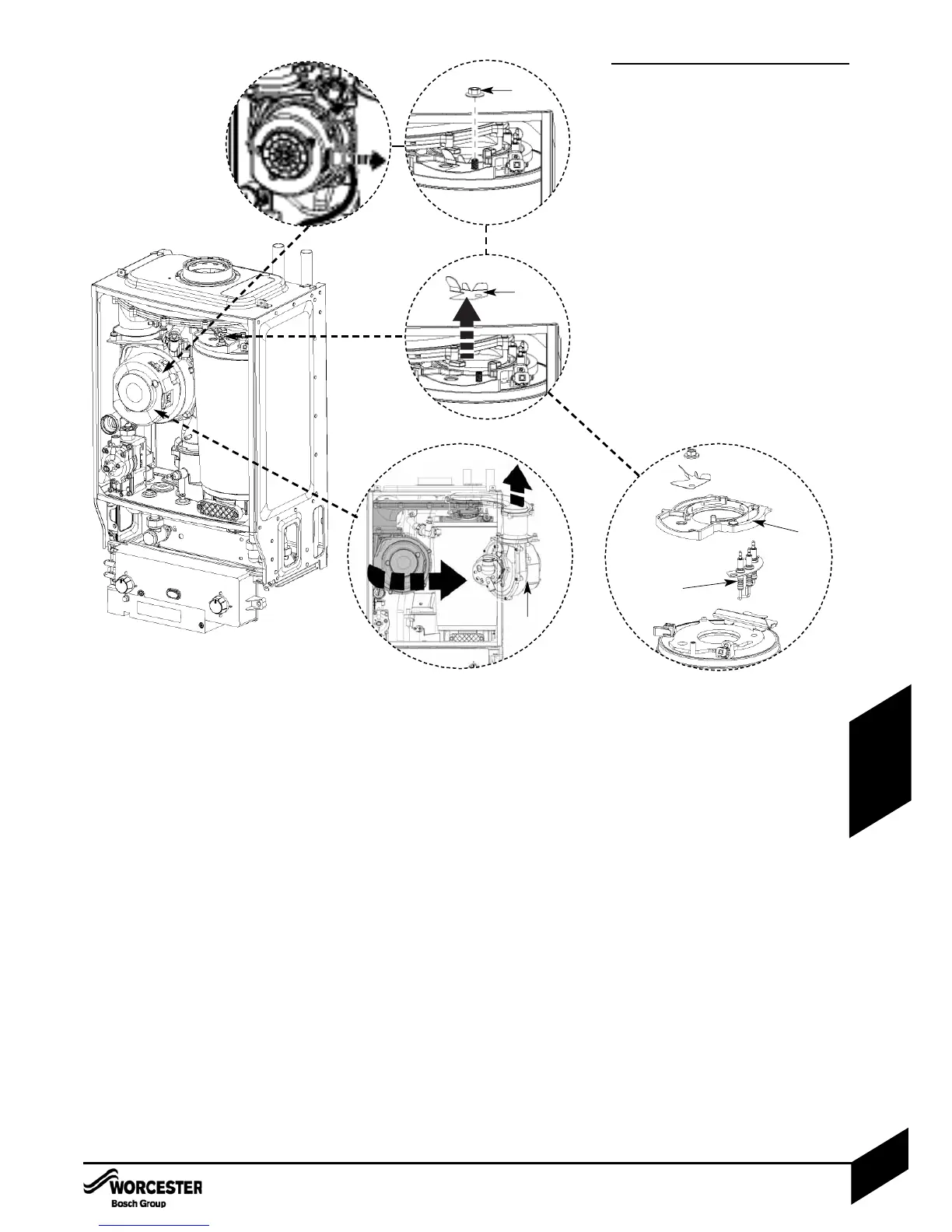 WORCESTER
Bosch Group