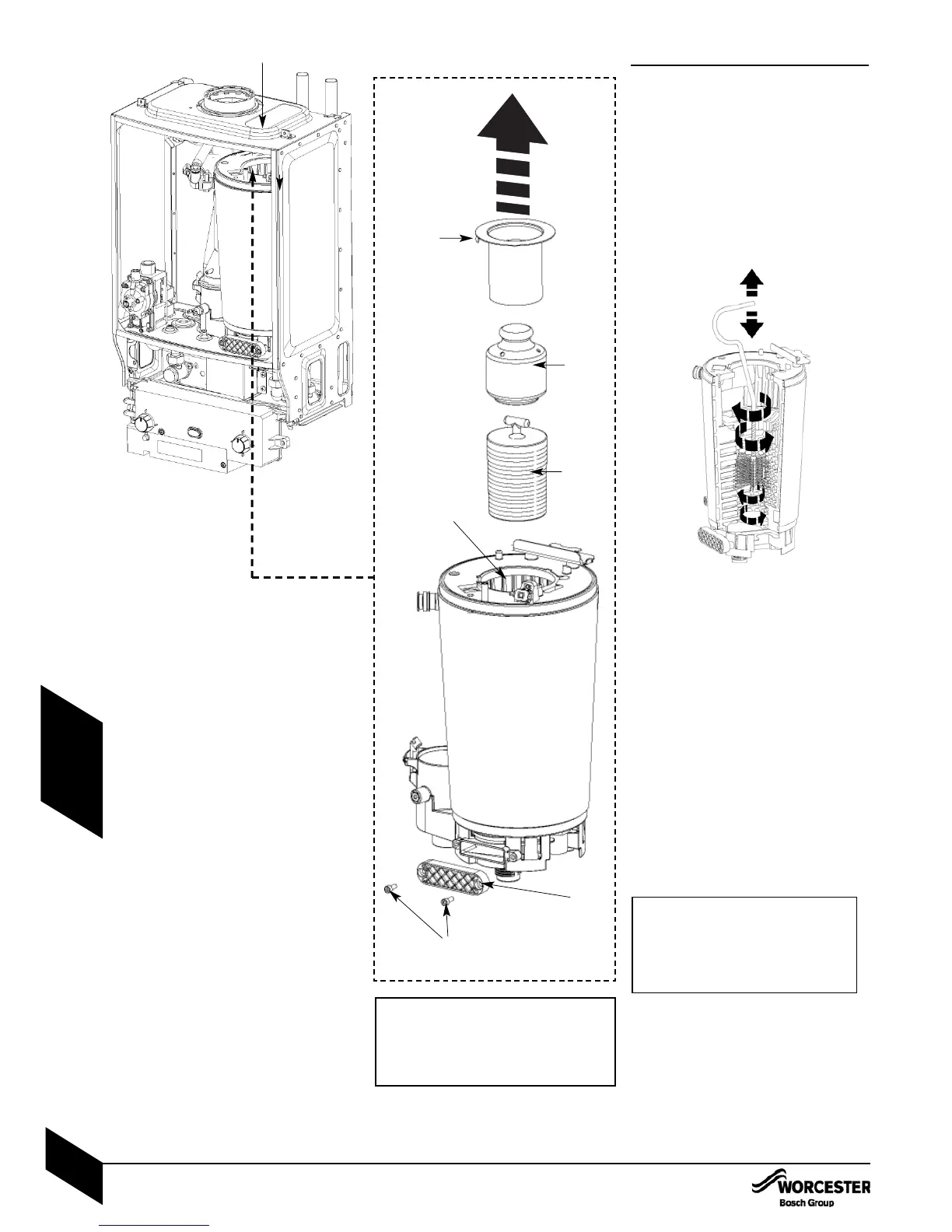 WORCESTER
Bosch Group