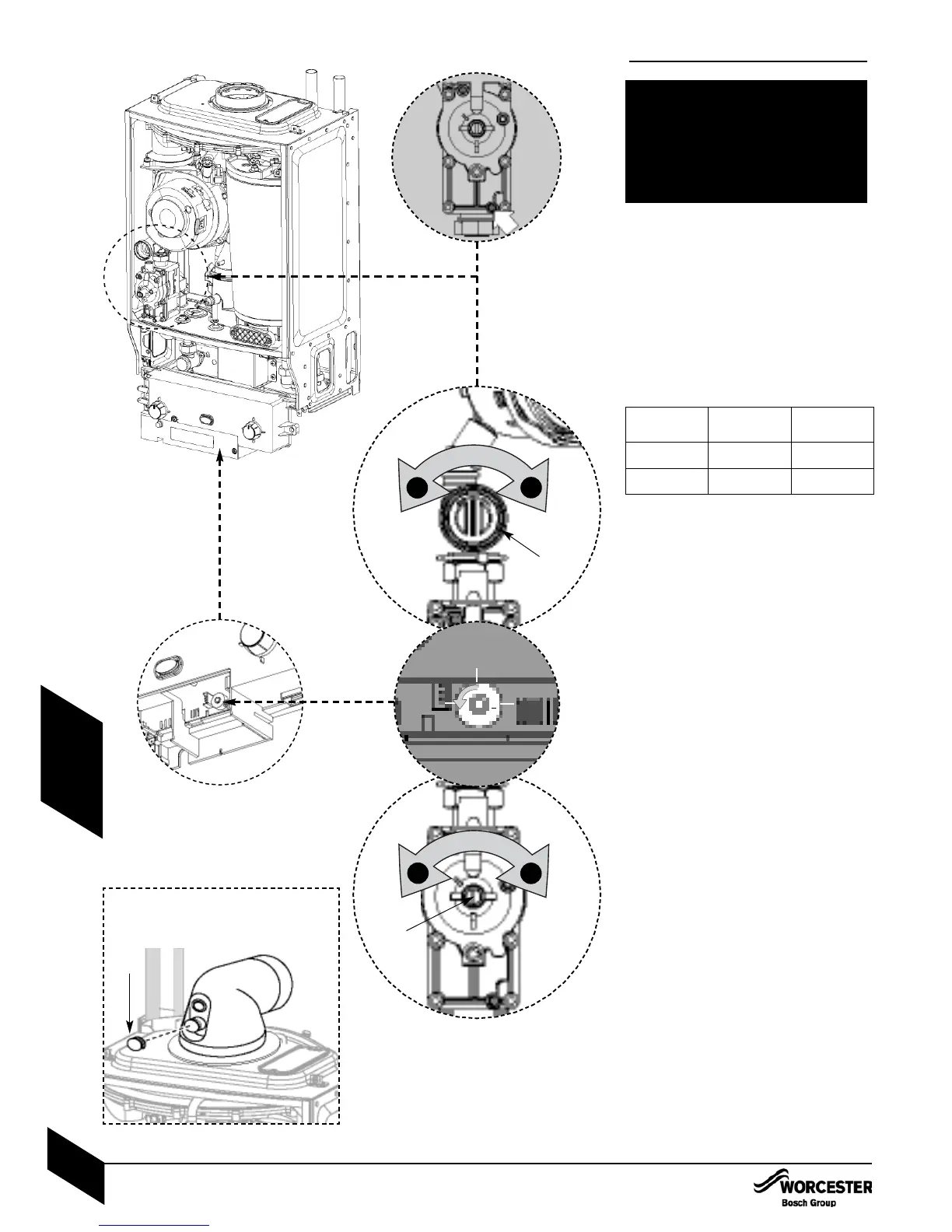 WORCESTER
Bosch Group