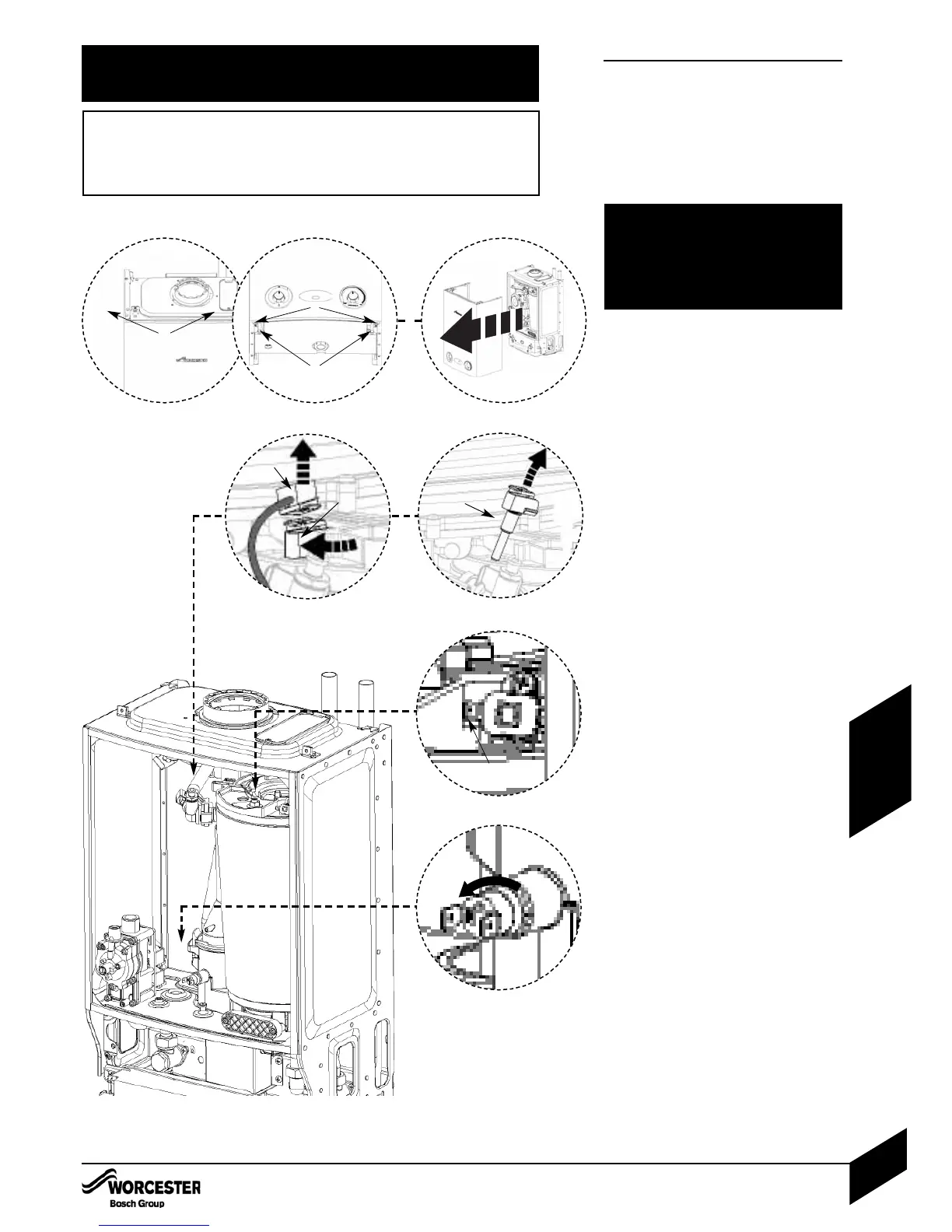 WORCESTER
Bosch Group