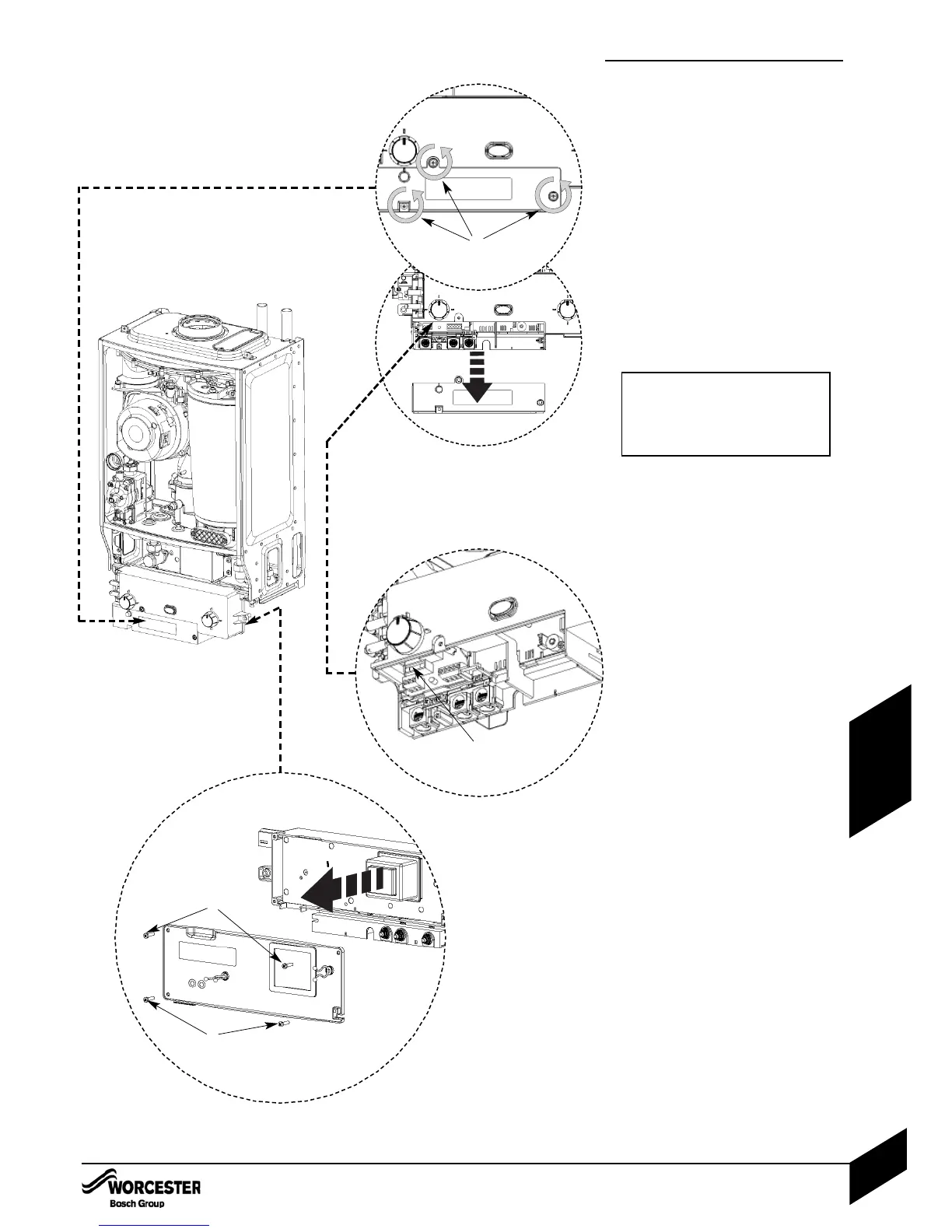 WORCESTER
Bosch Group