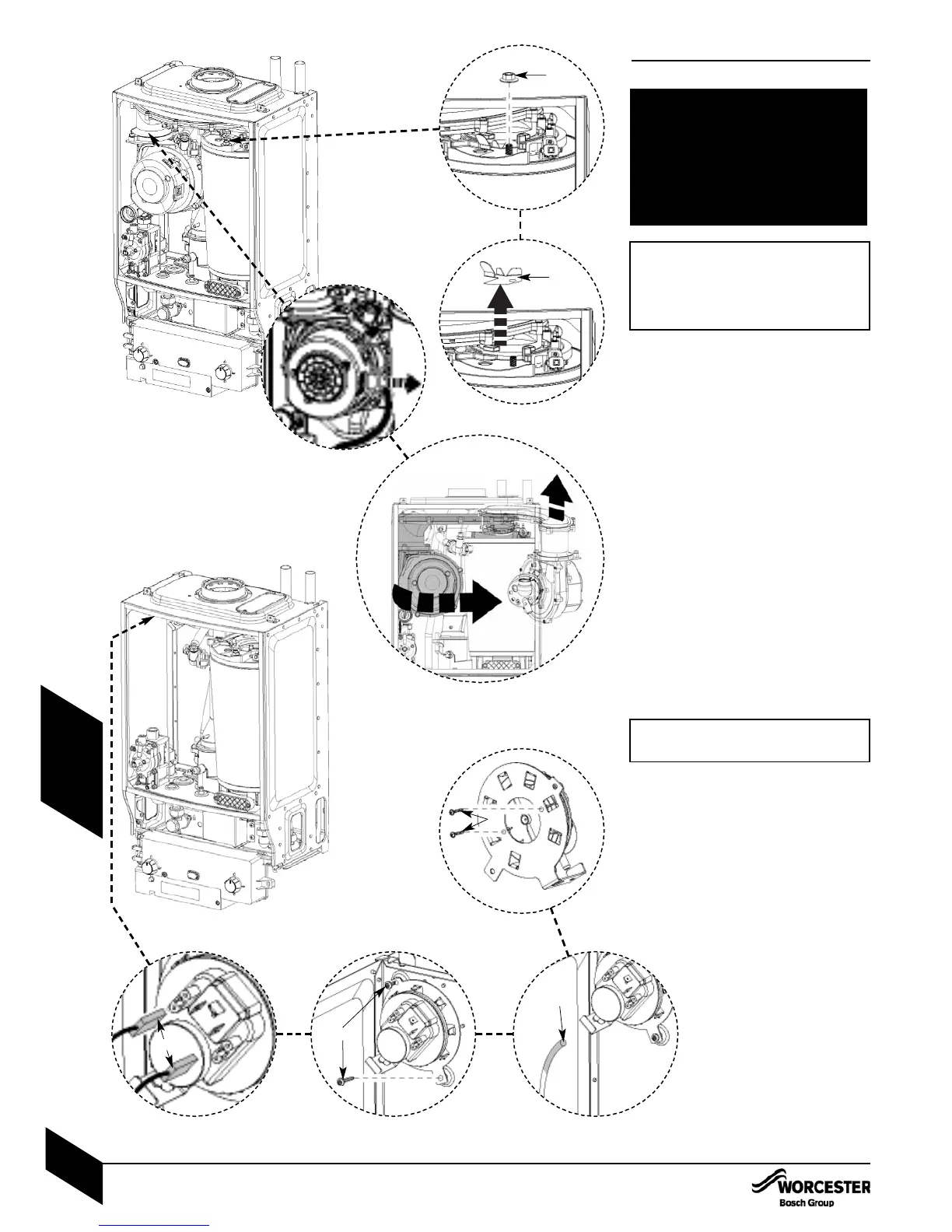 WORCESTER
Bosch Group