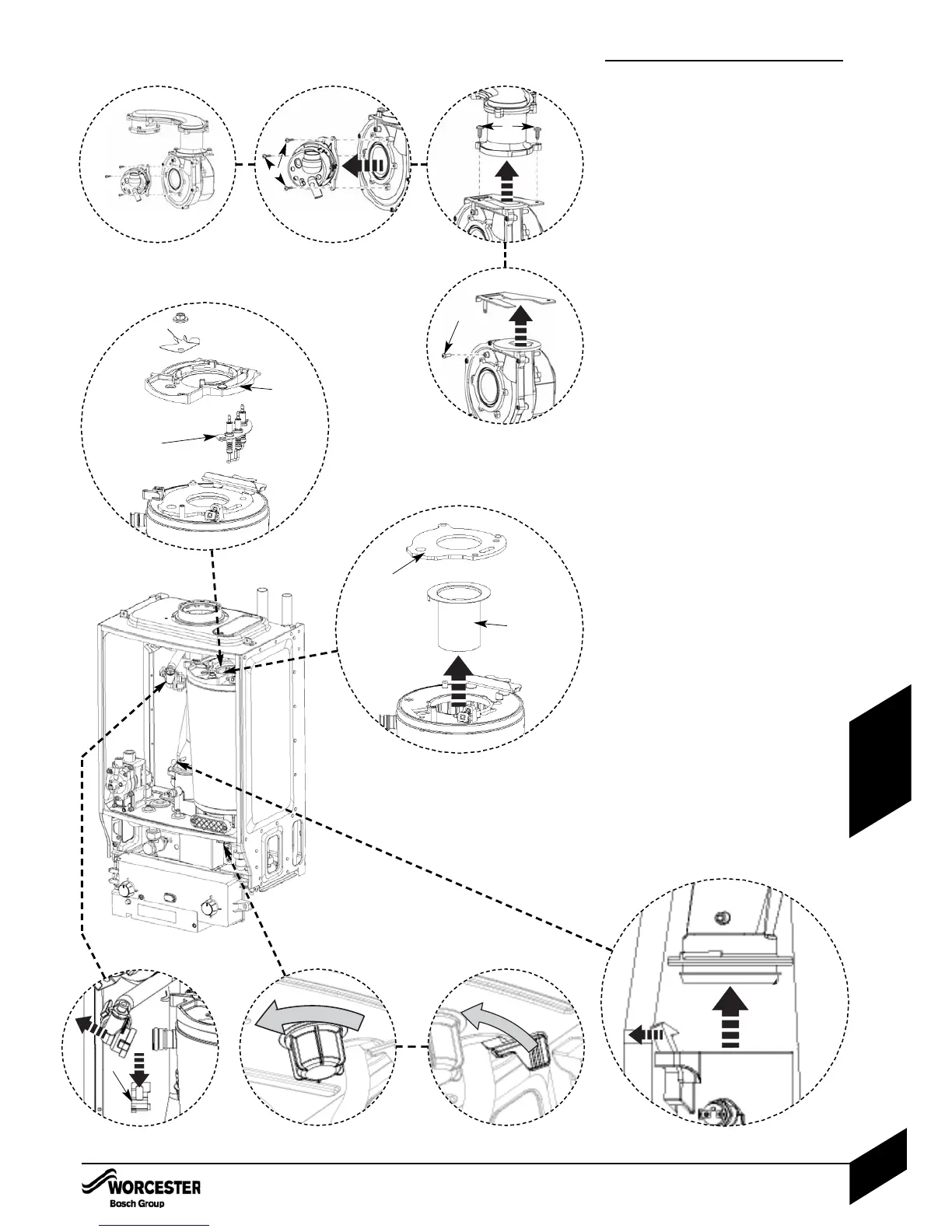 WORCESTER
Bosch Group