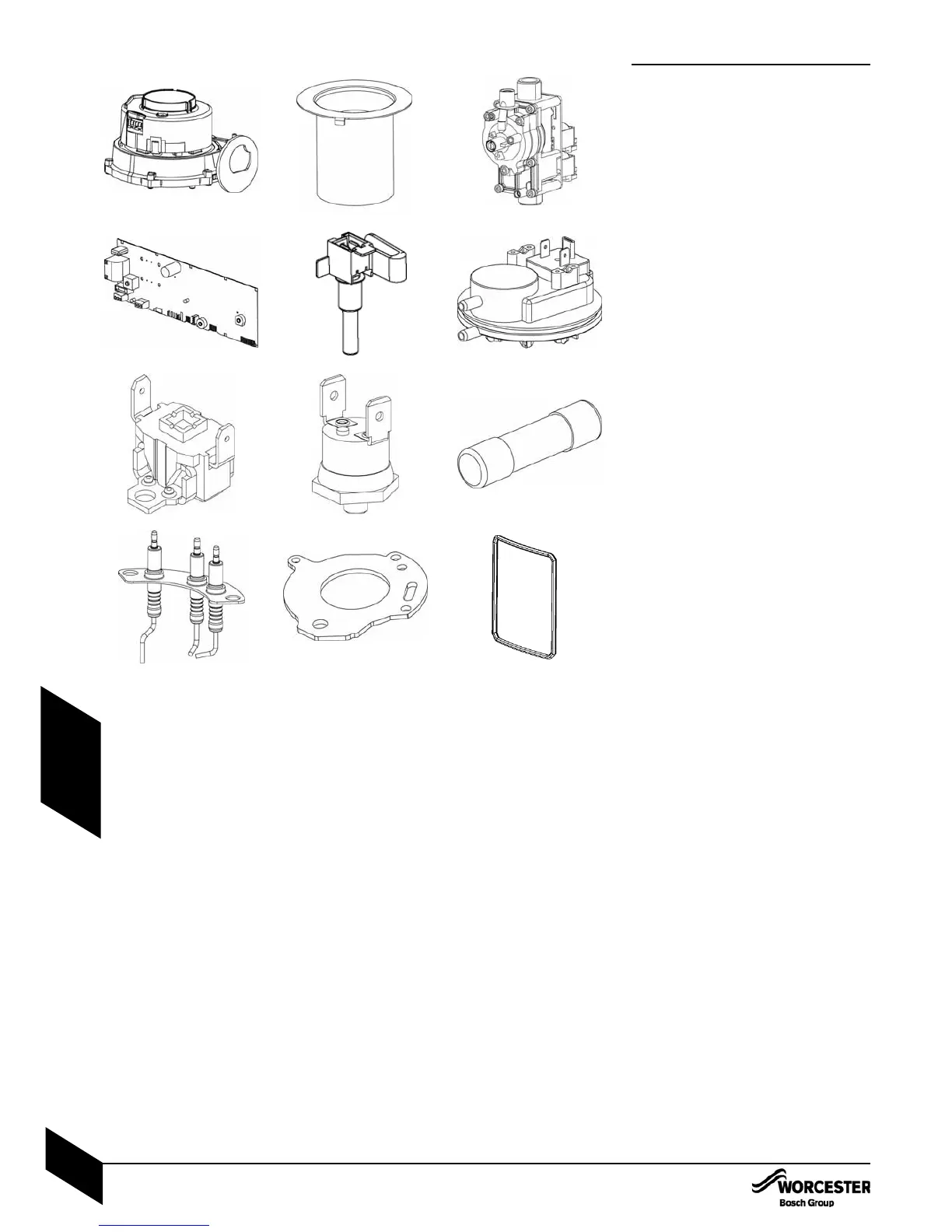 WORCESTER
Bosch Group