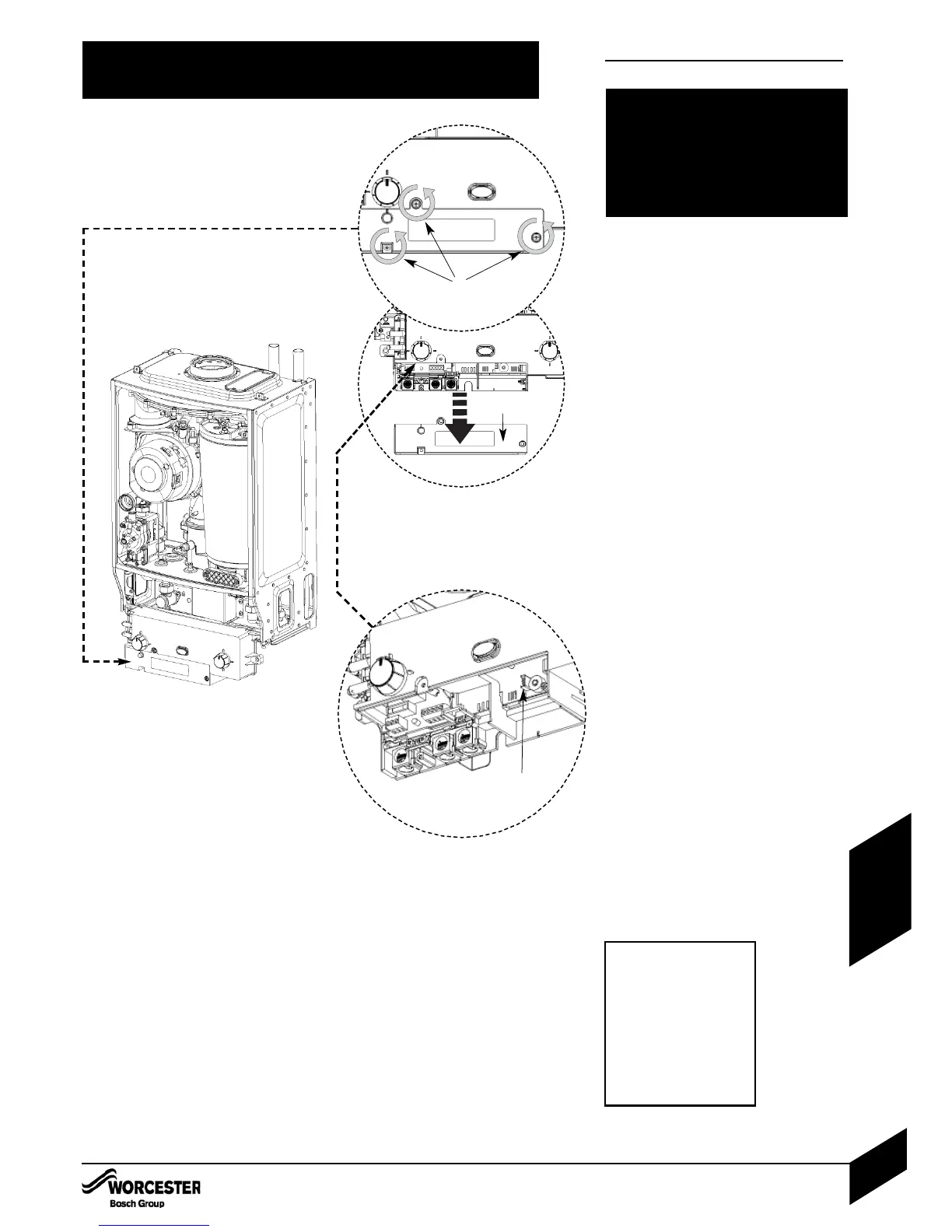 WORCESTER
Bosch Group