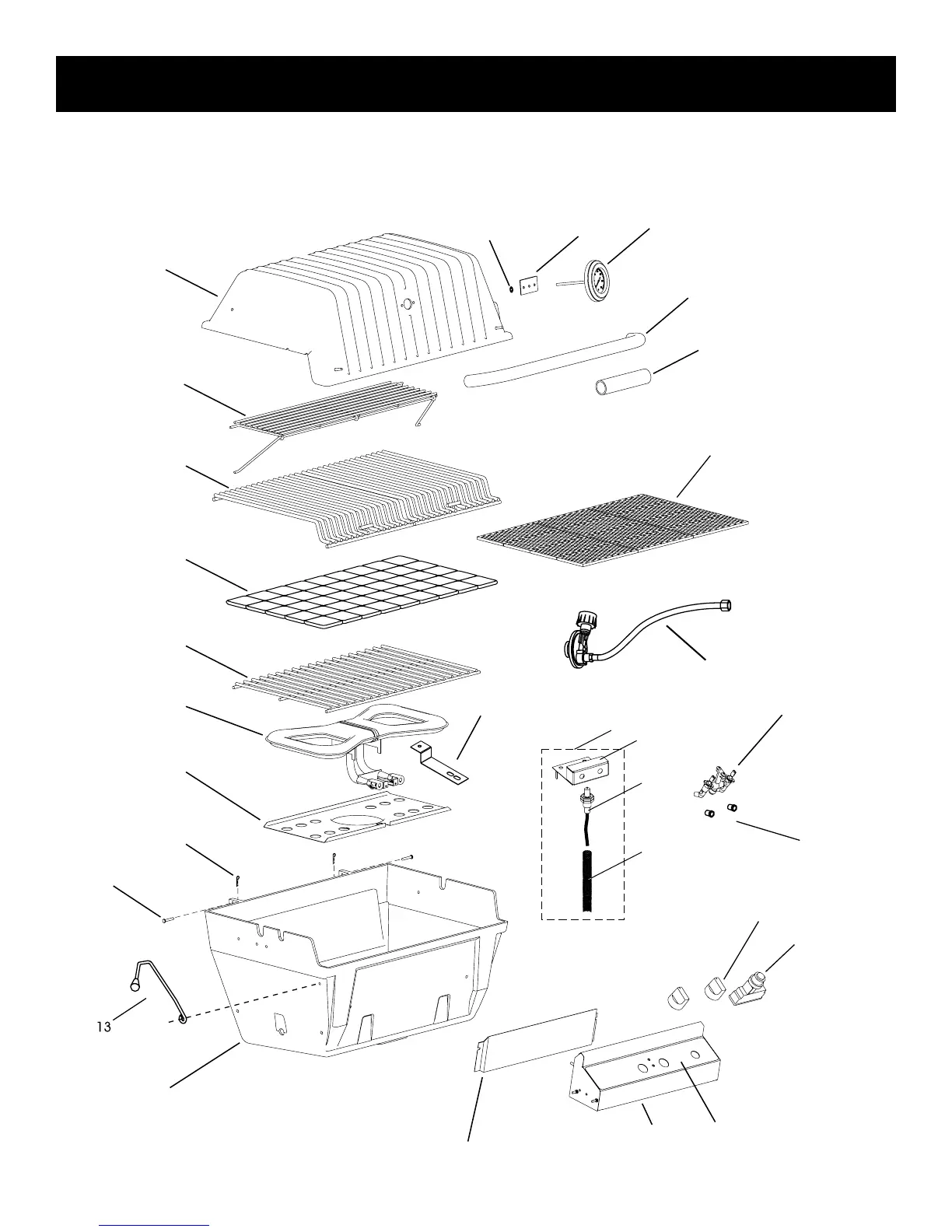 13