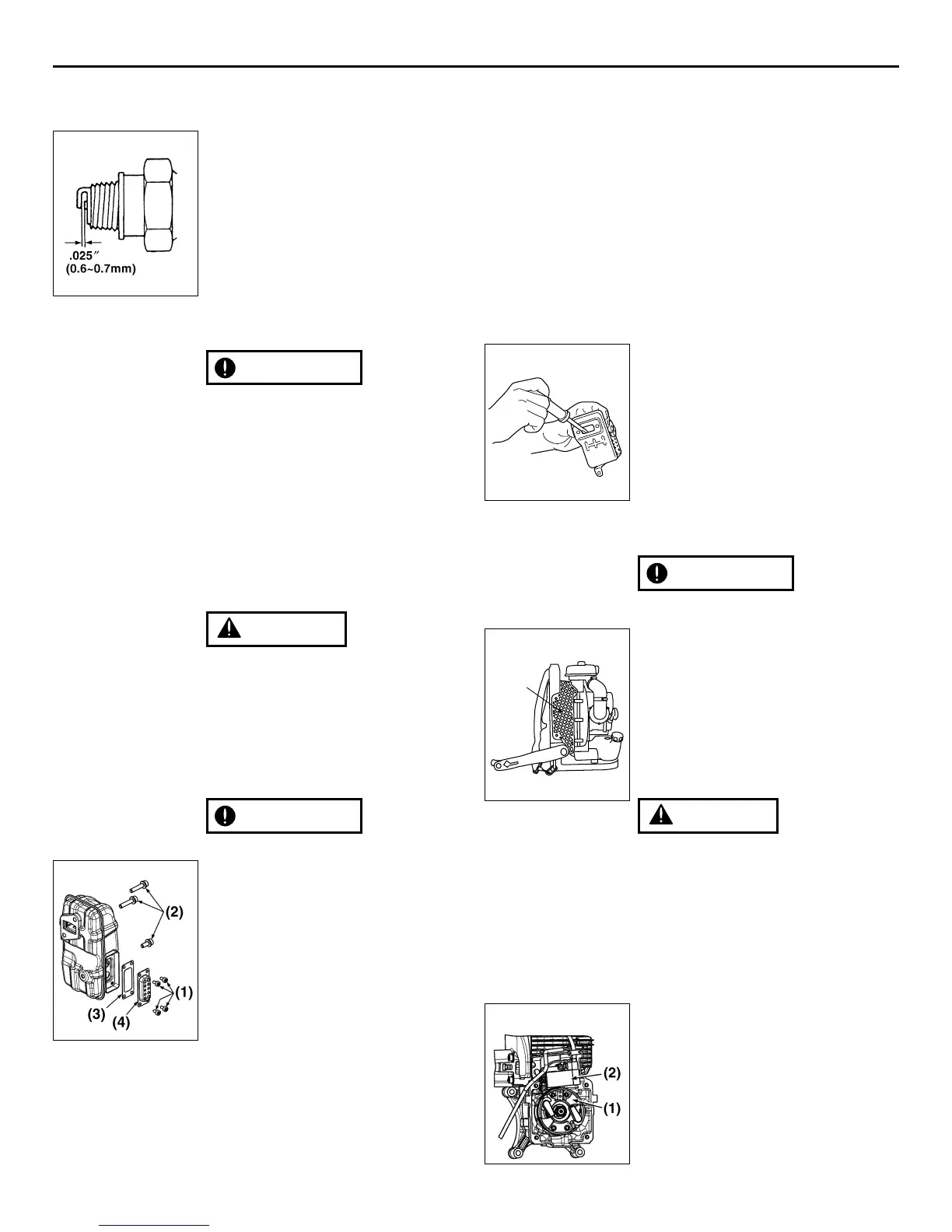 .025″
(0.6~0.7mm)

(2)
(1)
(3)
(4)

(2)
(1)