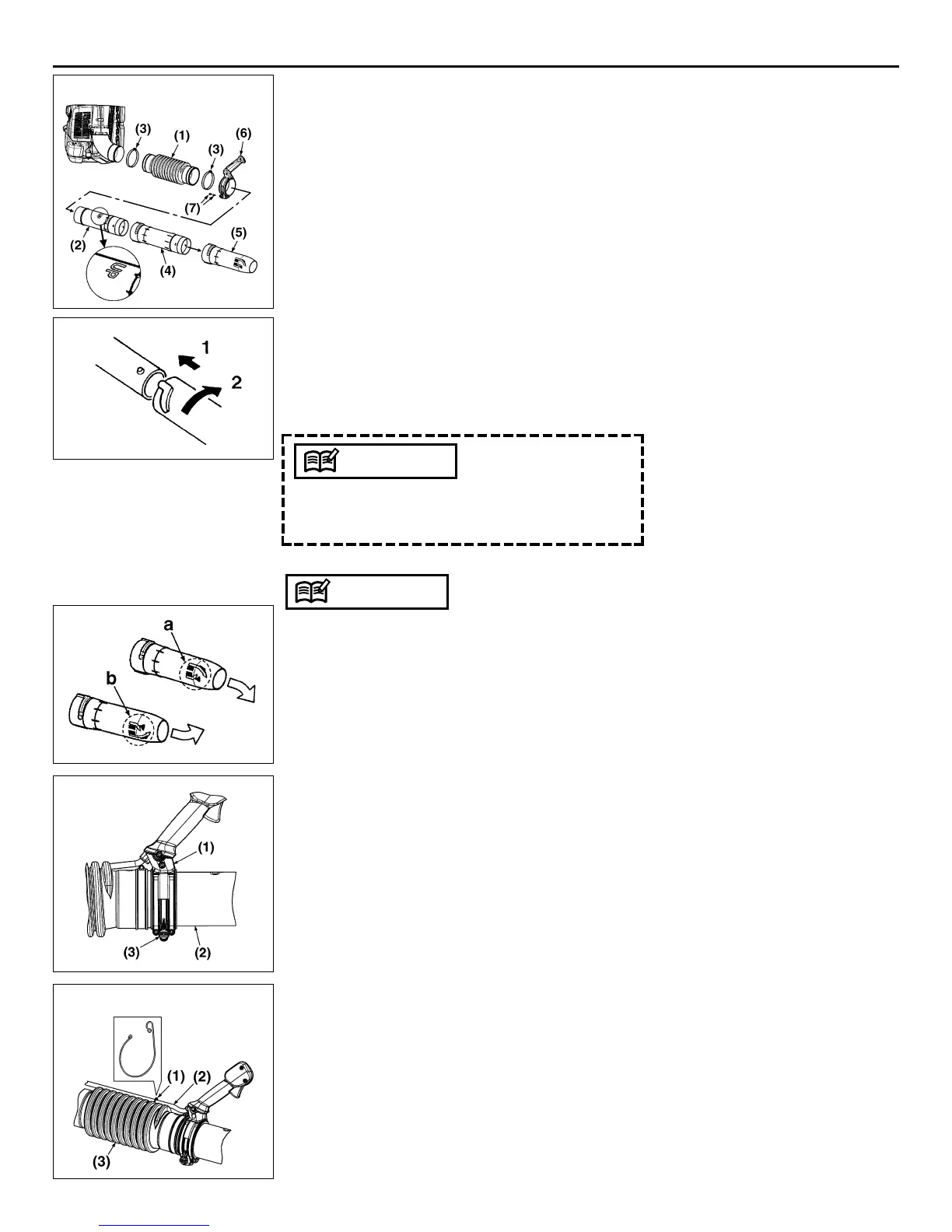 (3)
(1)
(3)
(6)
(7)
(2)
(4)
(5)

1
2

a
b

(1)
(3)
(2)

(1)
(2)
(3)