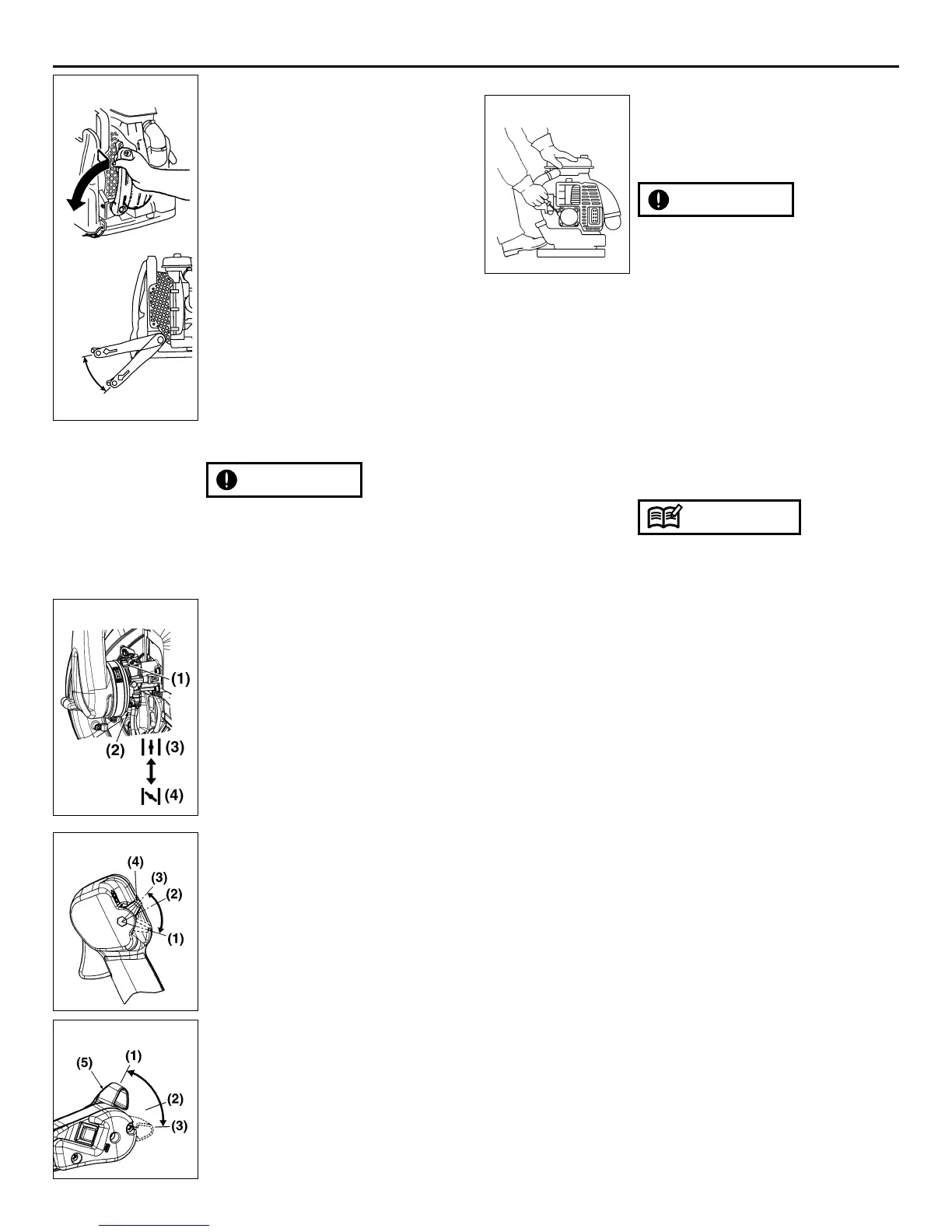 (1)

(2)

(3)

(4)

(4)

(3)

(2)

(1)

(5)

(1)

(2)

(3)