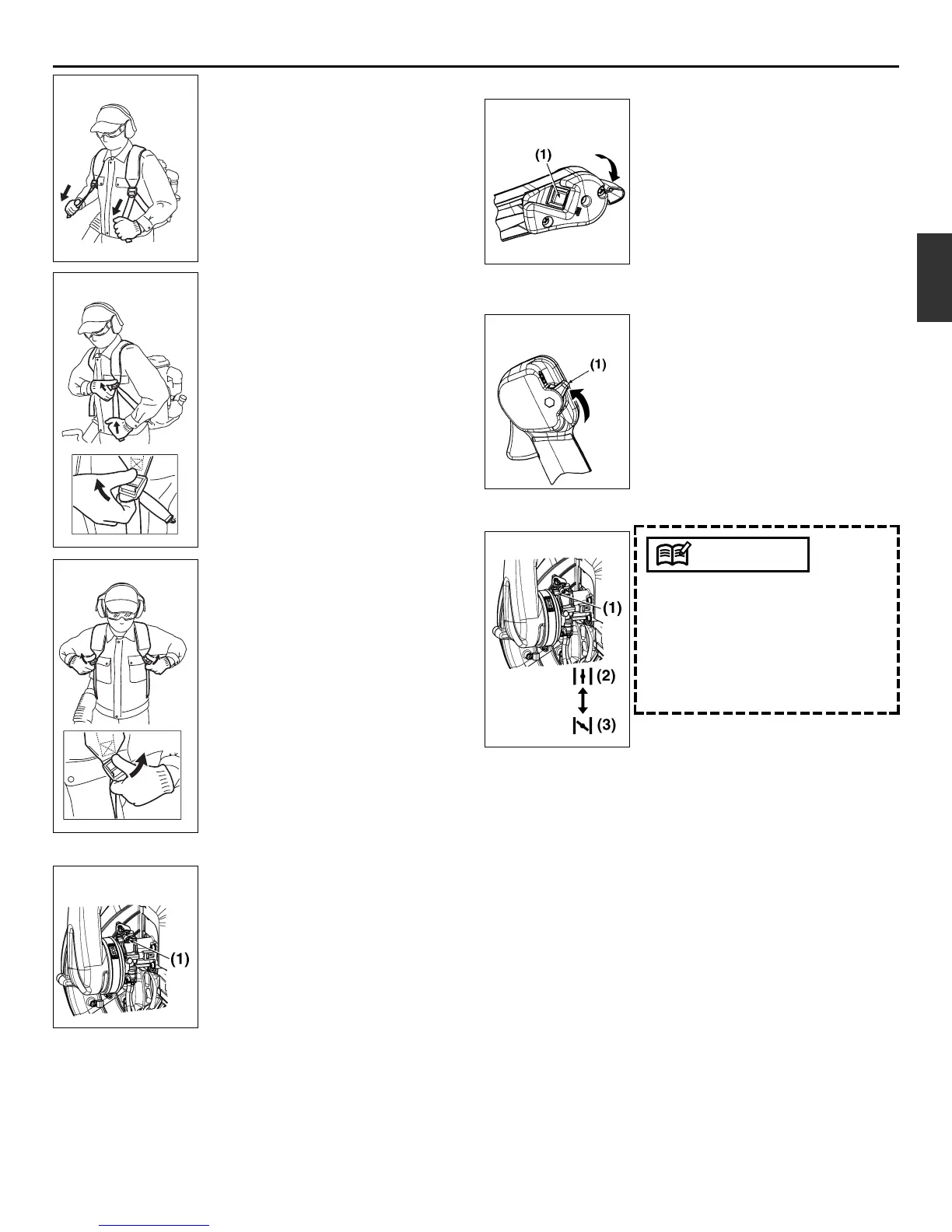 (1)

(1)

(1)

(2)

(3)

(1)