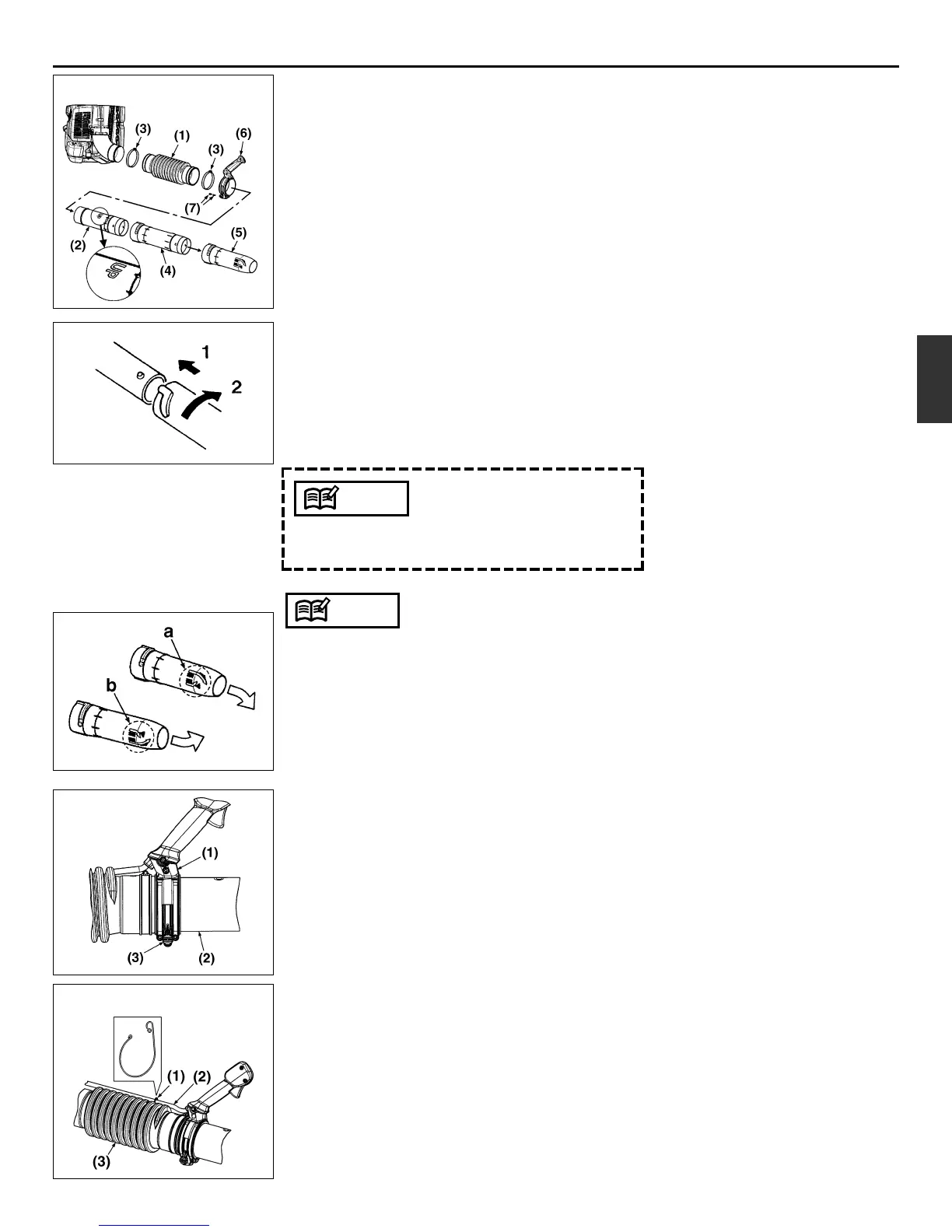 (3)

(1)

(3)

(6)

(7)

(2)

(4)

(5)

1

2

a

b

(1)

(3)

(2)

(1)

(2)

(3)