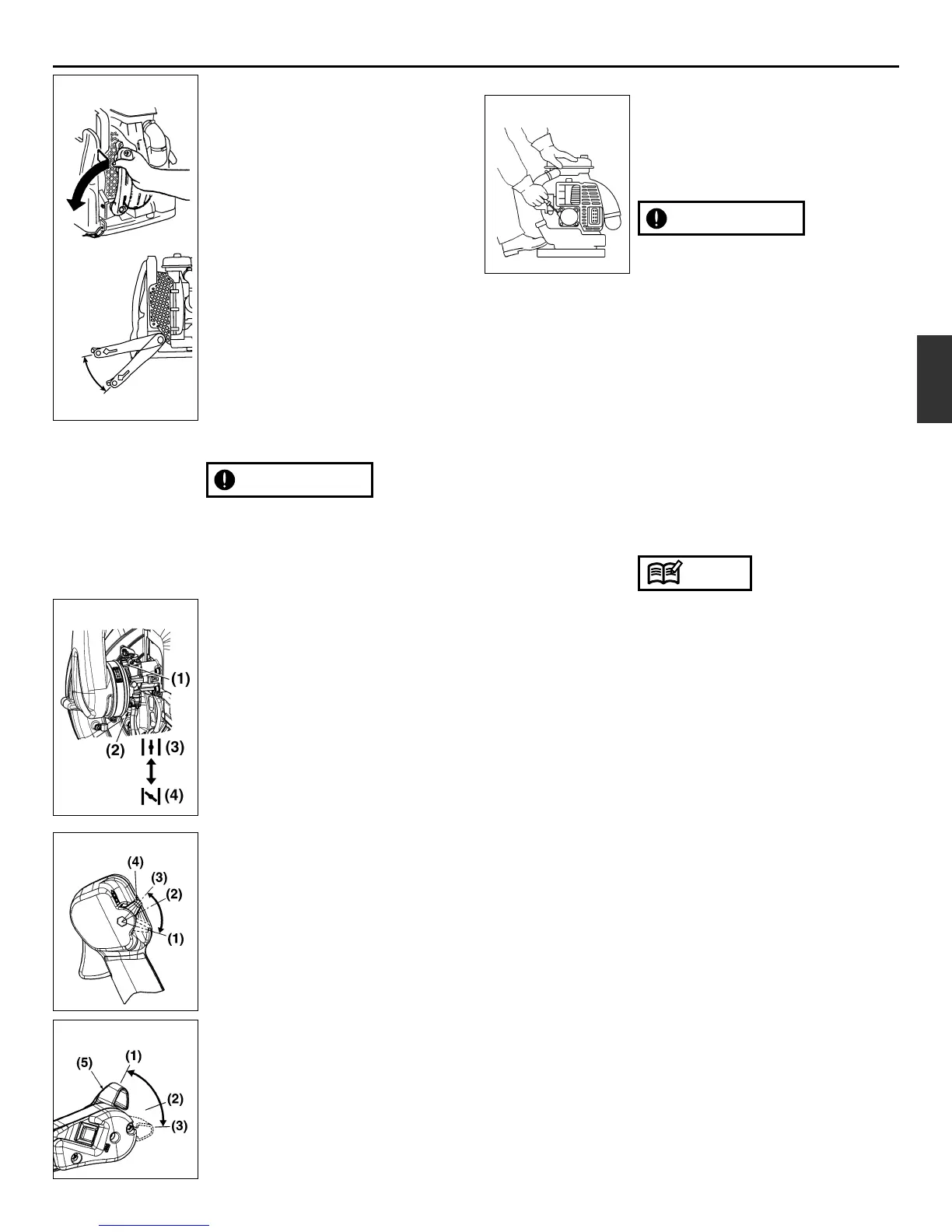 (1)

(2)

(3)

(4)

(4)

(3)

(2)

(1)

(5)

(1)

(2)

(3)